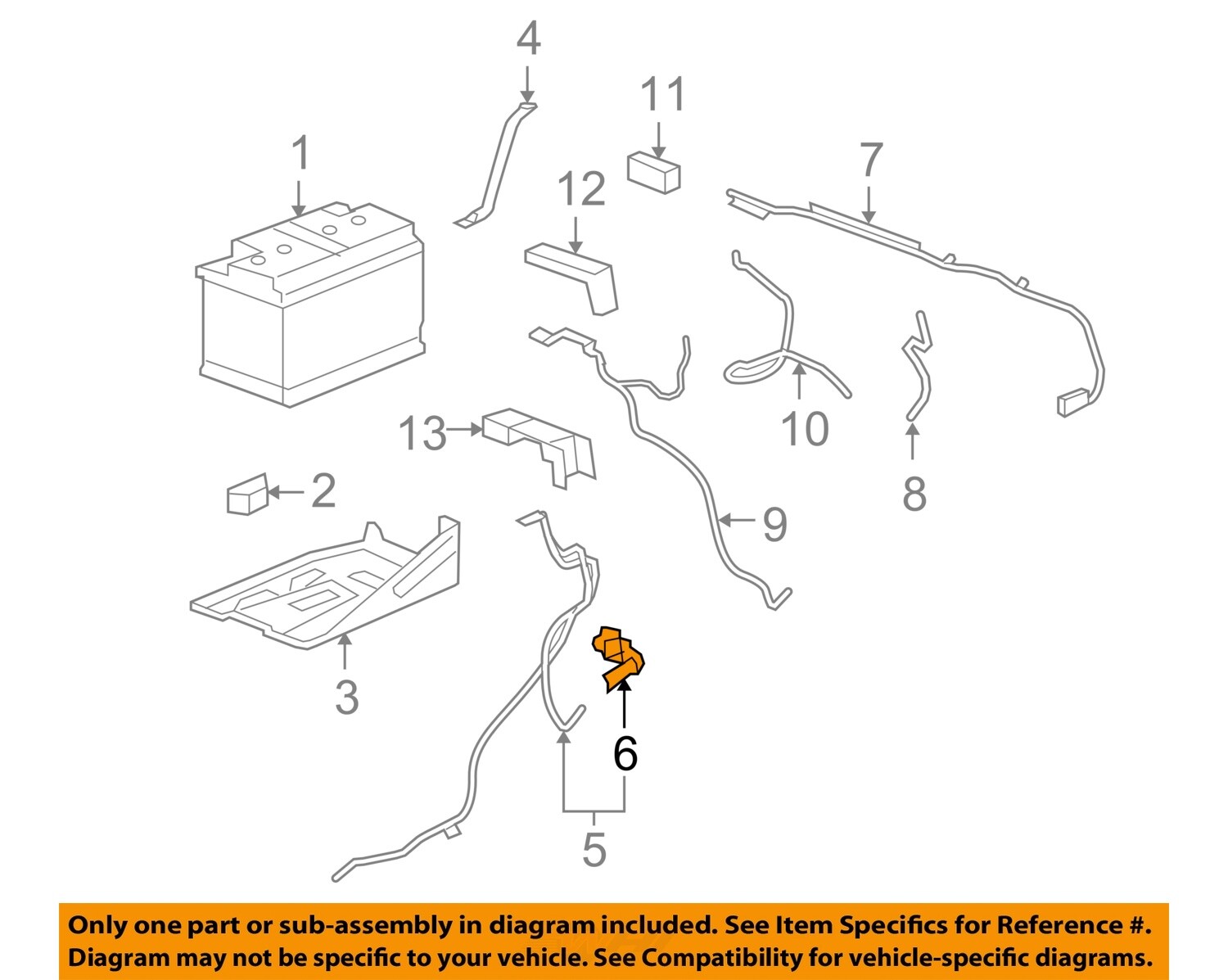 4
11
1
12
7
10
8
13
2
9
3
6
5

Only one part or sub-assembly in diagram included. See Item Specifics for Reference #.
Diagram may not be specific to your vehicle. See Compatibility for vehicle-specific diagrams.