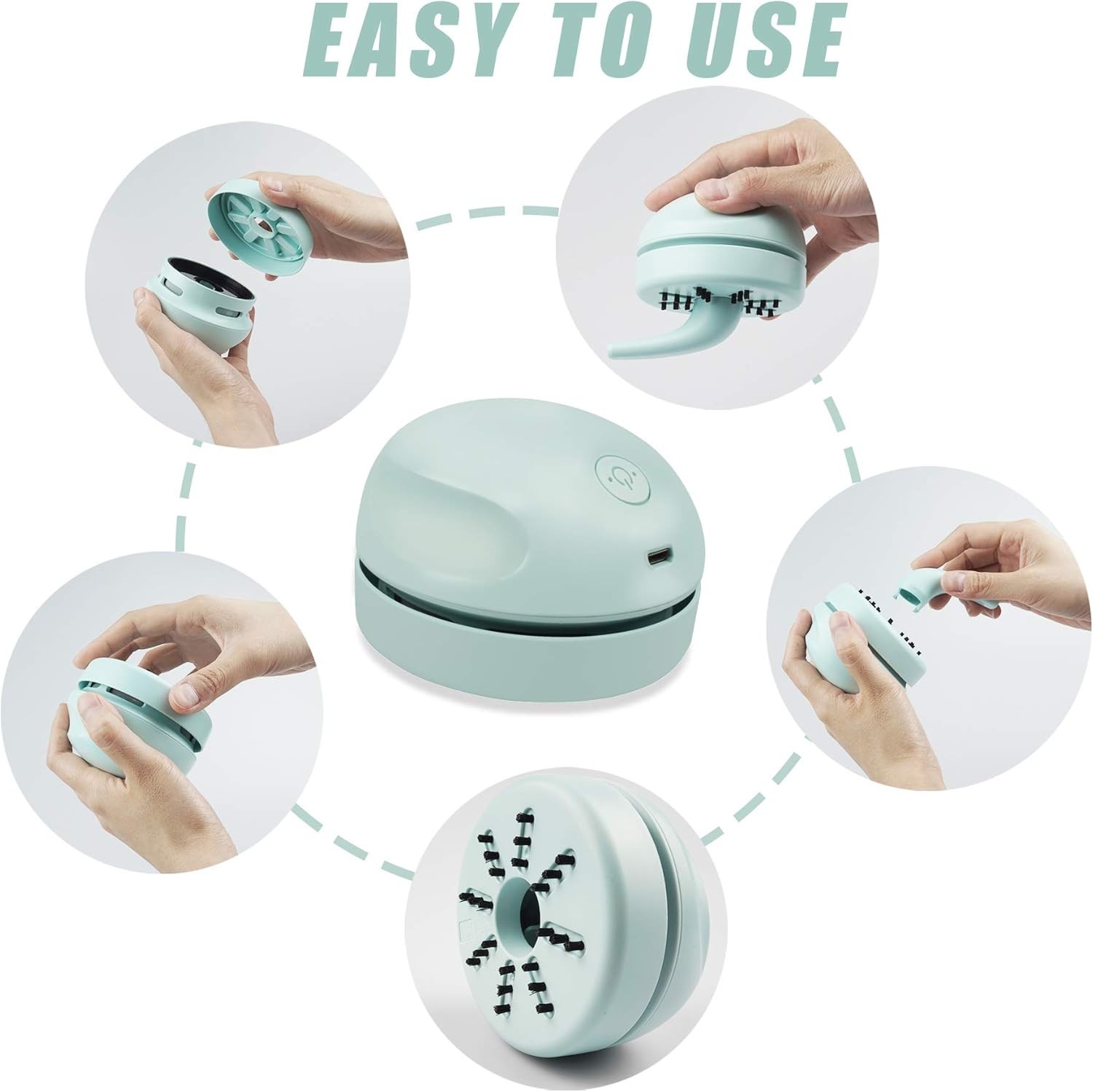 EASY TO USE