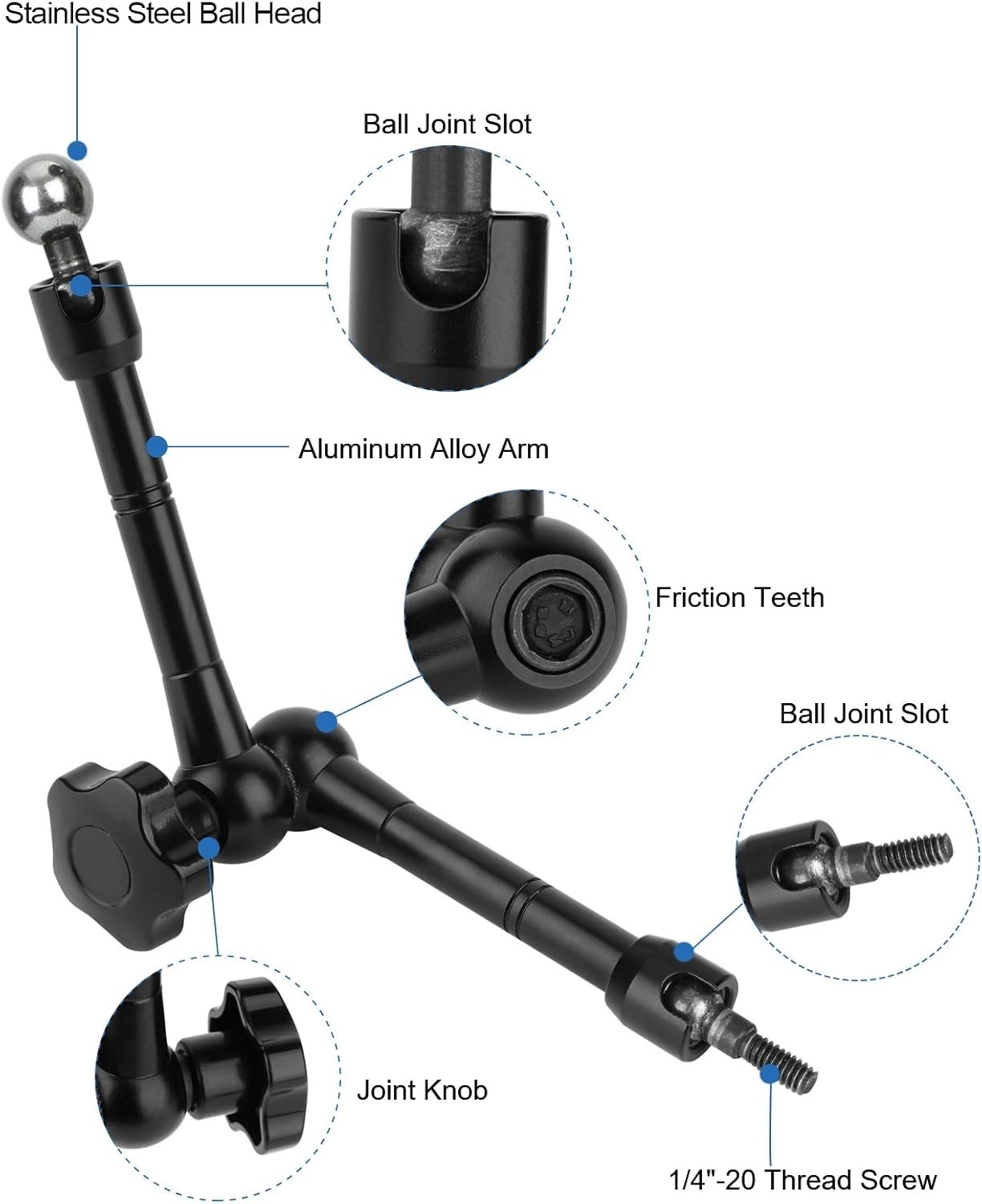 Stainless Steel Ball Head

Ball Joint Slot

Aluminum Alloy Arm

Friction Teeth

Ball Joint Slot

Joint Knob

1/4"-20 Thread Screw