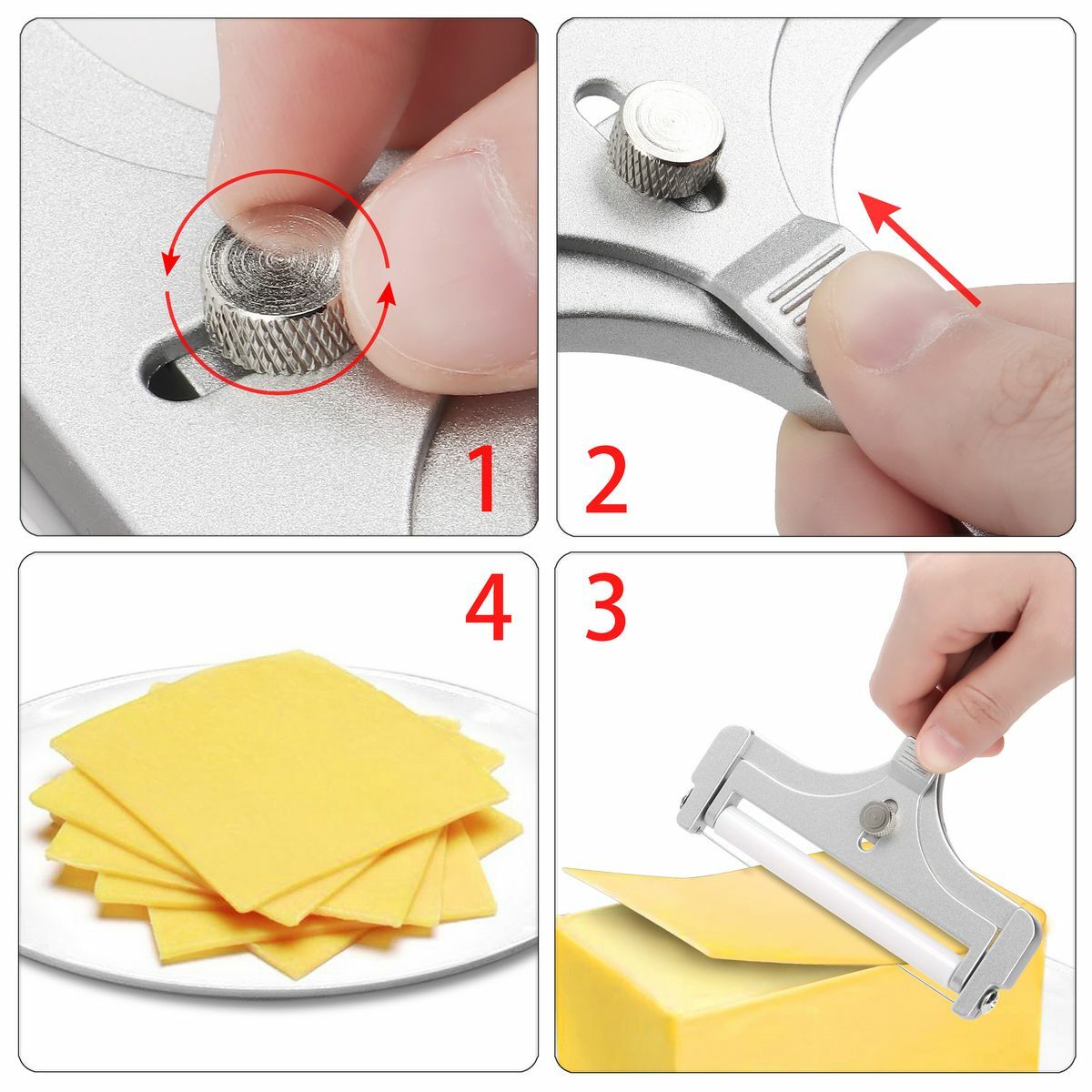 1

2

4

3