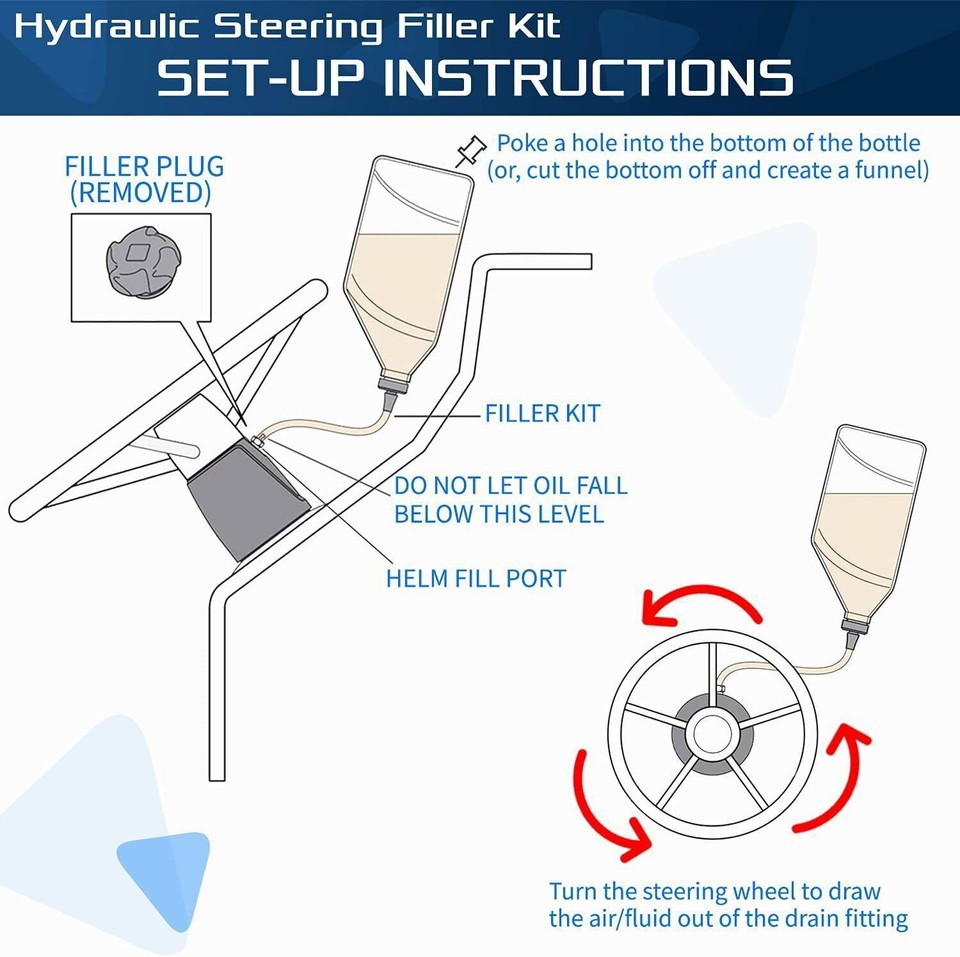 Hydraulic Steering Filler Kit
SET-UP INSTRUCTIONS

FILLER PLUG (REMOVED)

Poke a hole into the bottom of the bottle (or, cut the bottom off and create a funnel)

FILLER KIT

DO NOT LET OIL FALL BELOW THIS LEVEL

HELM FILL PORT

Turn the steering wheel to draw the air/fluid out of the drain fitting