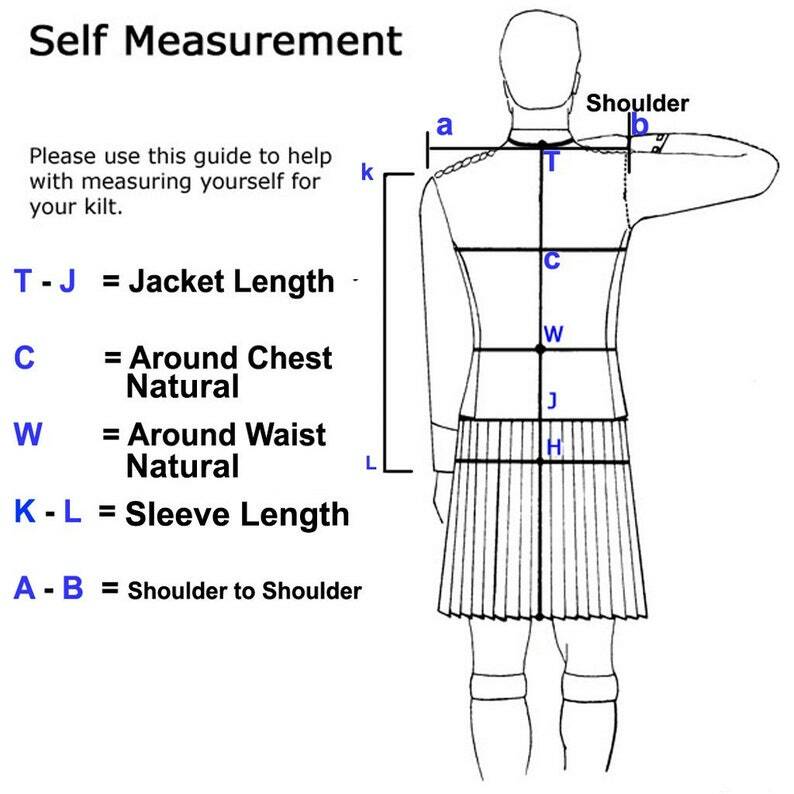 Self Measurement

Please use this guide to help with measuring yourself for your kilt.

T - J = Jacket Length

C = Around Chest Natural

W = Around Waist Natural

K - L = Sleeve Length

A - B = Shoulder to Shoulder

Shoulder
a
b
k
T
c
W
J
H
L