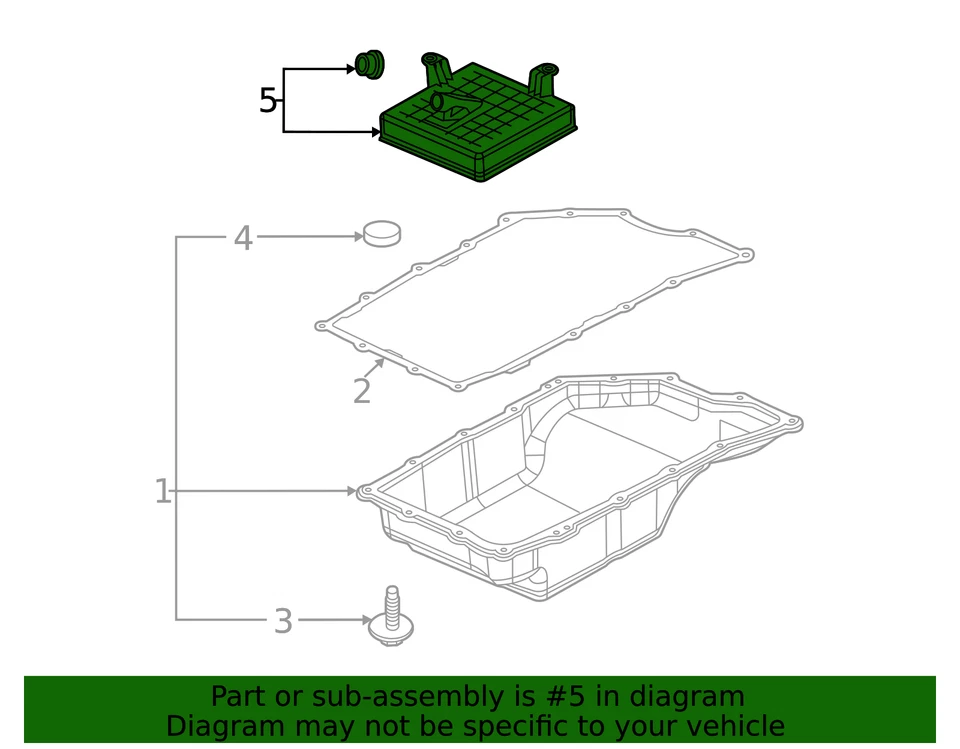 5

4

2

1

3

Part or sub-assembly is #5 in diagram
Diagram may not be specific to your vehicle