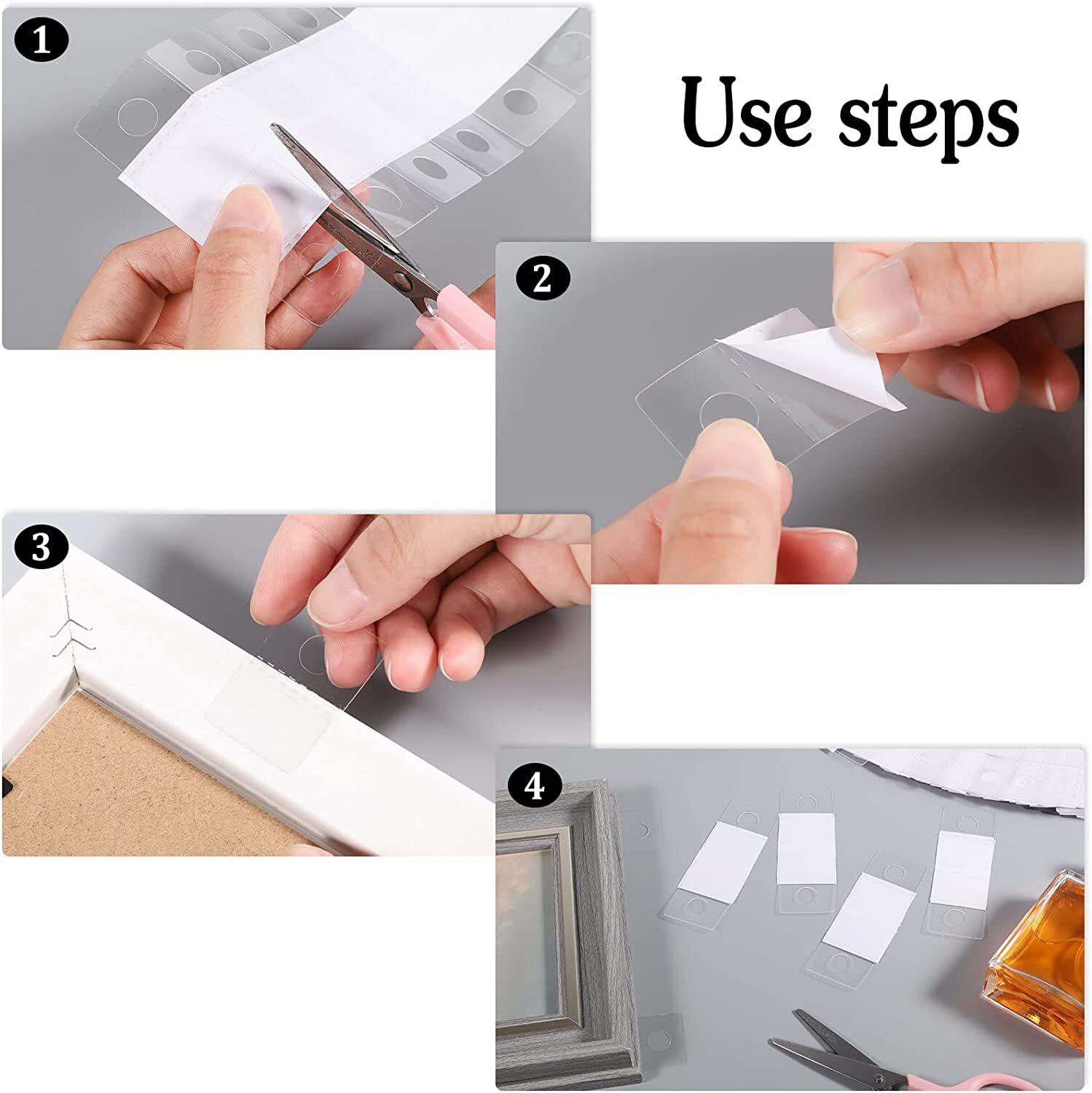 1

Use steps

2

3

4