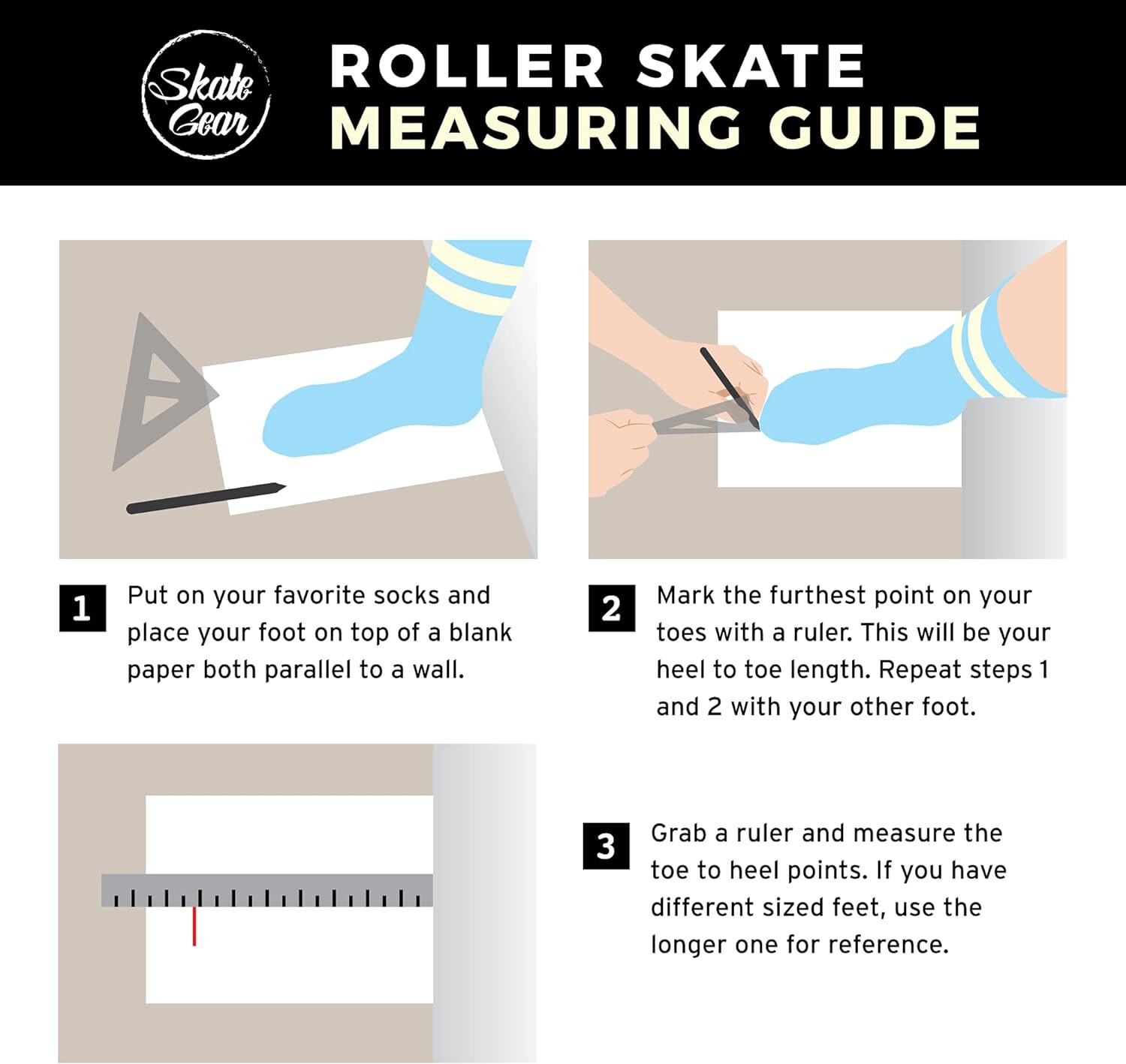 Skate Gear

ROLLER SKATE
MEASURING GUIDE

1 Put on your favorite socks and place your foot on top of a blank paper both parallel to a wall.

2 Mark the furthest point on your toes with a ruler. This will be your heel to toe length. Repeat steps 1 and 2 with your other foot.

3 Grab a ruler and measure the toe to heel points. If you have different sized feet, use the longer one for reference.