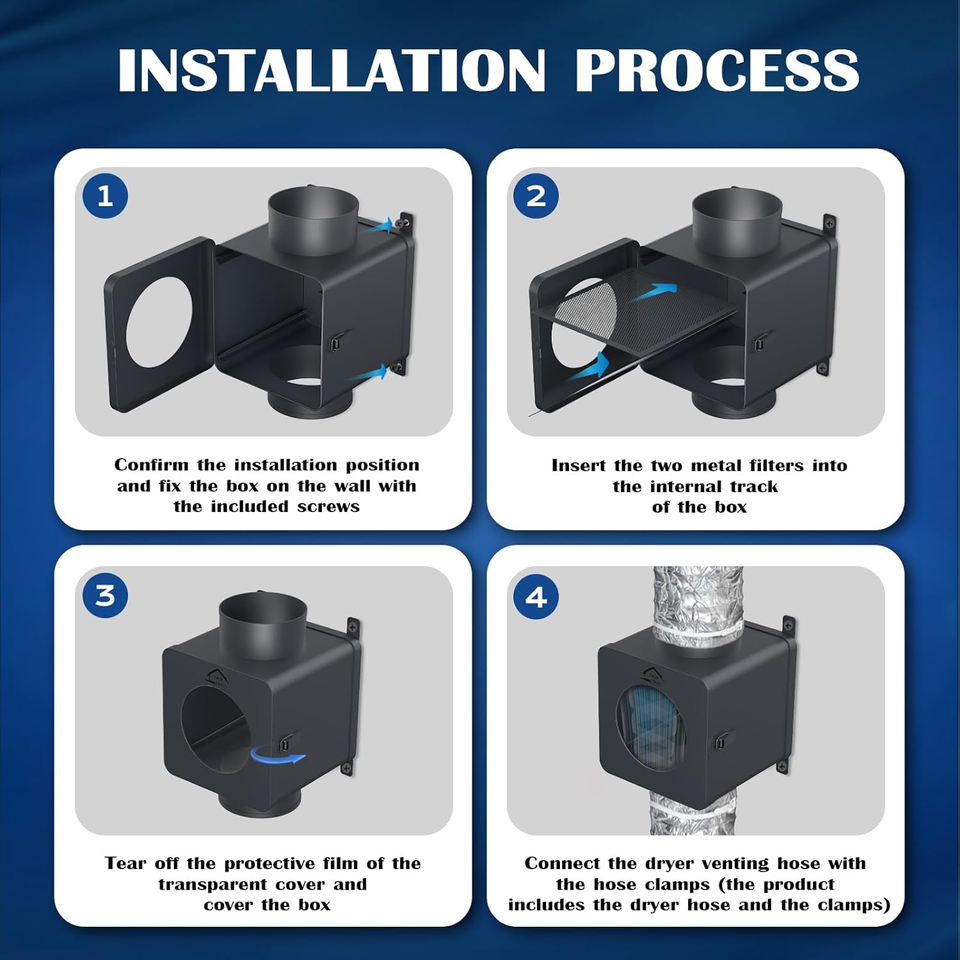 INSTALLATION PROCESS

1

Confirm the installation position and fix the box on the wall with the included screws

2

Insert the two metal filters into the internal track of the box

3

Tear off the protective film of the transparent cover and cover the box

4

Connect the dryer venting hose with the hose clamps (the product includes the dryer hose and the clamps)