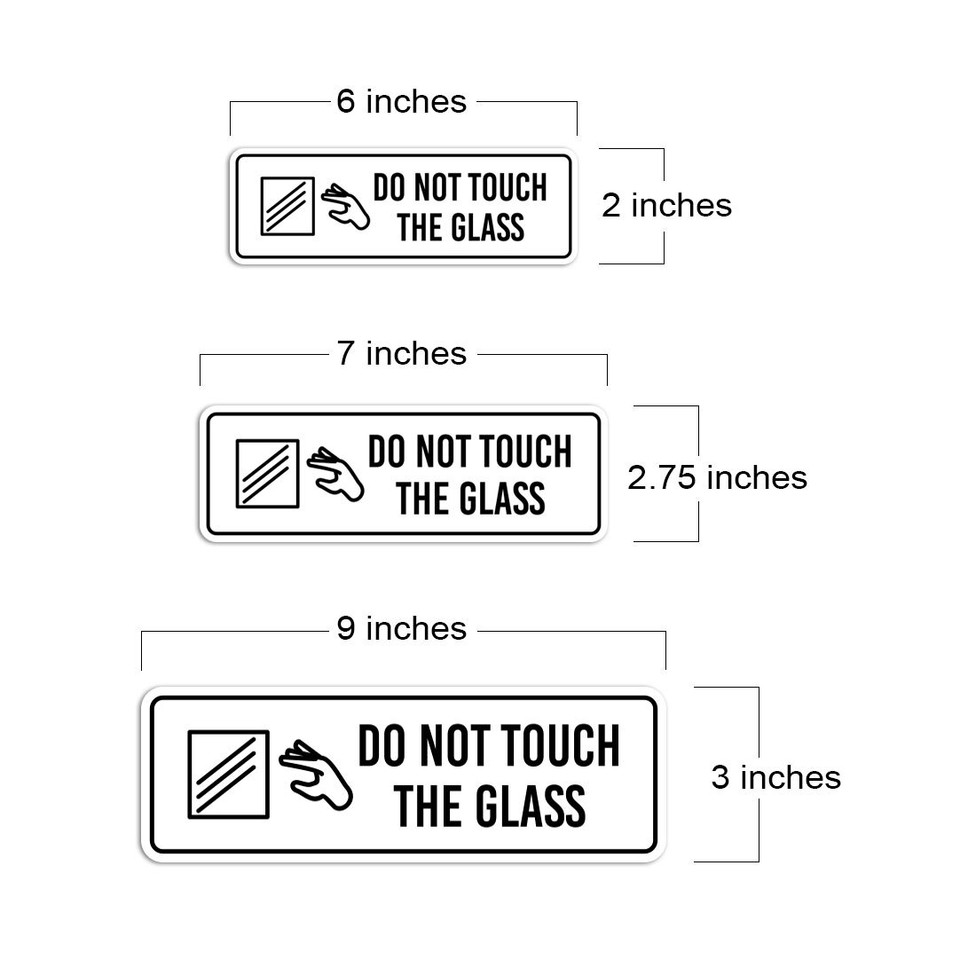 6 inches

DO NOT TOUCH THE GLASS

2 inches

7 inches

DO NOT TOUCH THE GLASS

2.75 inches

9 inches

DO NOT TOUCH THE GLASS

3 inches