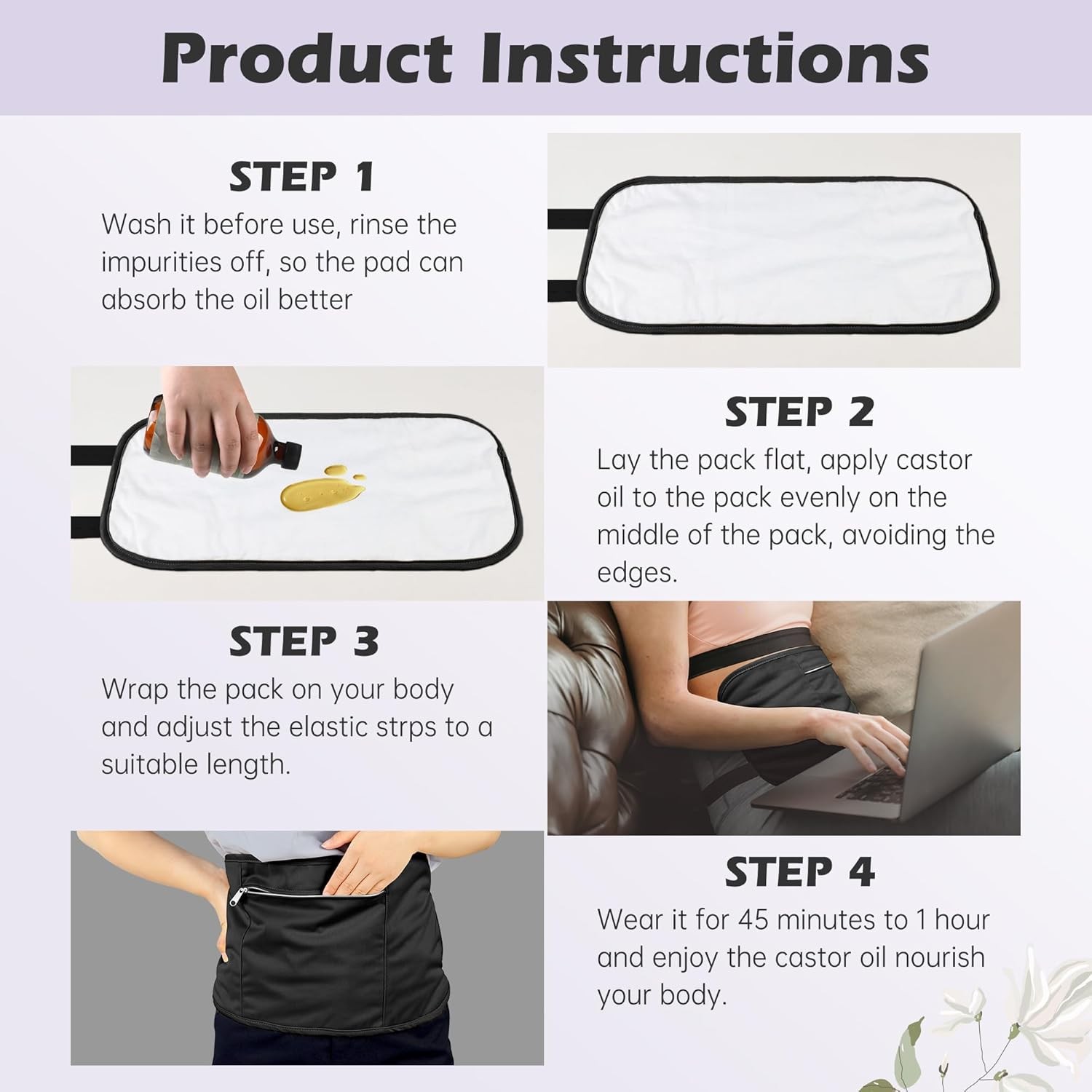 Product Instructions

STEP 1

Wash it before use, rinse the impurities off, so the pad can absorb the oil better

STEP 2

Lay the pack flat, apply castor oil to the pack evenly on the middle of the pack, avoiding the edges.

STEP 3

Wrap the pack on your body and adjust the elastic strps to a suitable length.

STEP 4

Wear it for 45 minutes to 1 hour and enjoy the castor oil nourish your body.