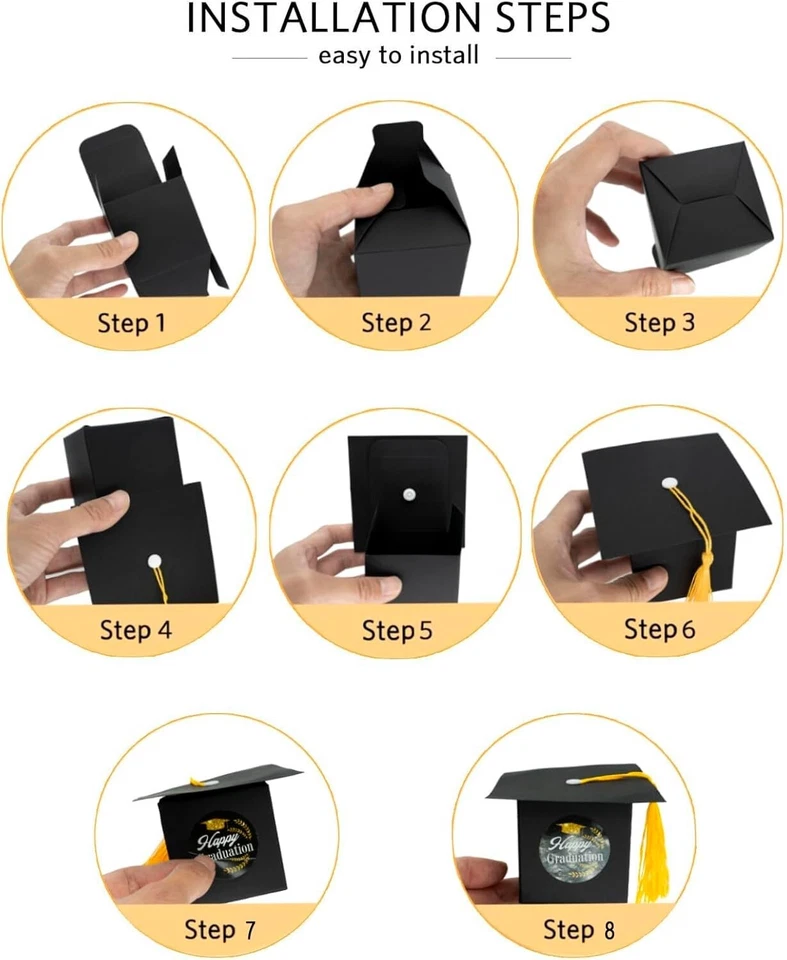 INSTALLATION STEPS
easy to install

Step 1

Step 2

Step 3

Step 4

Step 5

Step 6

Happy Graduation

Step 7

Happy Graduation

Step 8