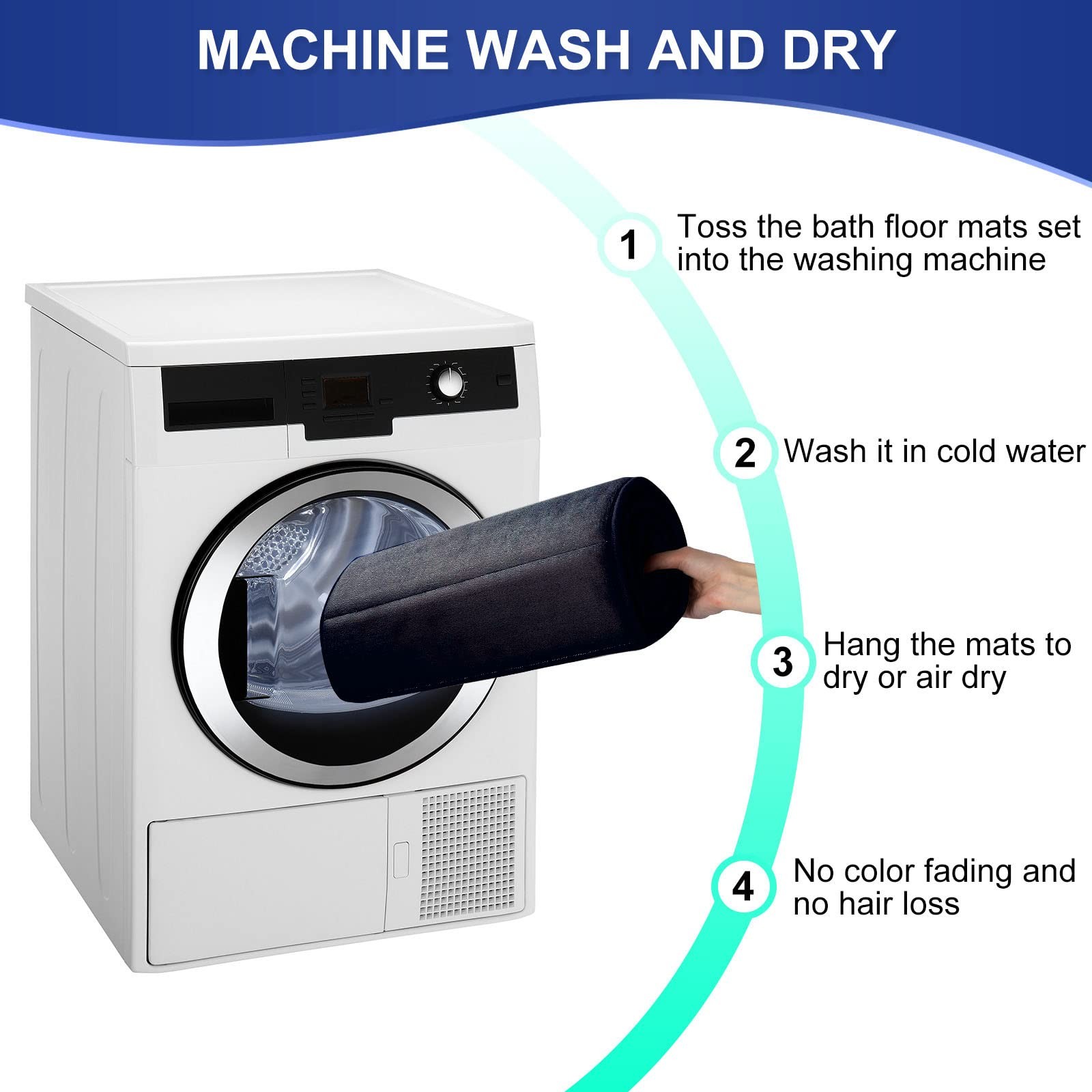 MACHINE WASH AND DRY

1 Toss the bath floor mats set into the washing machine

2 Wash it in cold water

3 Hang the mats to dry or air dry

4 No color fading and no hair loss