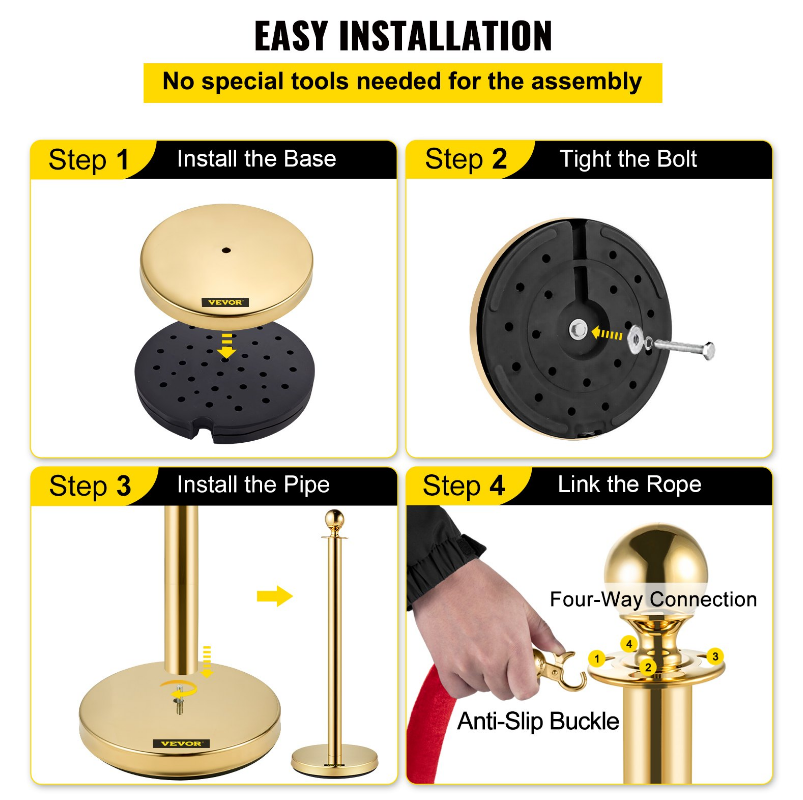 EASY INSTALLATION

No special tools needed for the assembly

Step 1 Install the Base

VEVOR

Step 2 Tight the Bolt

Step 3 Install the Pipe

VEVOR

Step 4 Link the Rope

Four-Way Connection

1 4 2 3

Anti-Slip Buckle