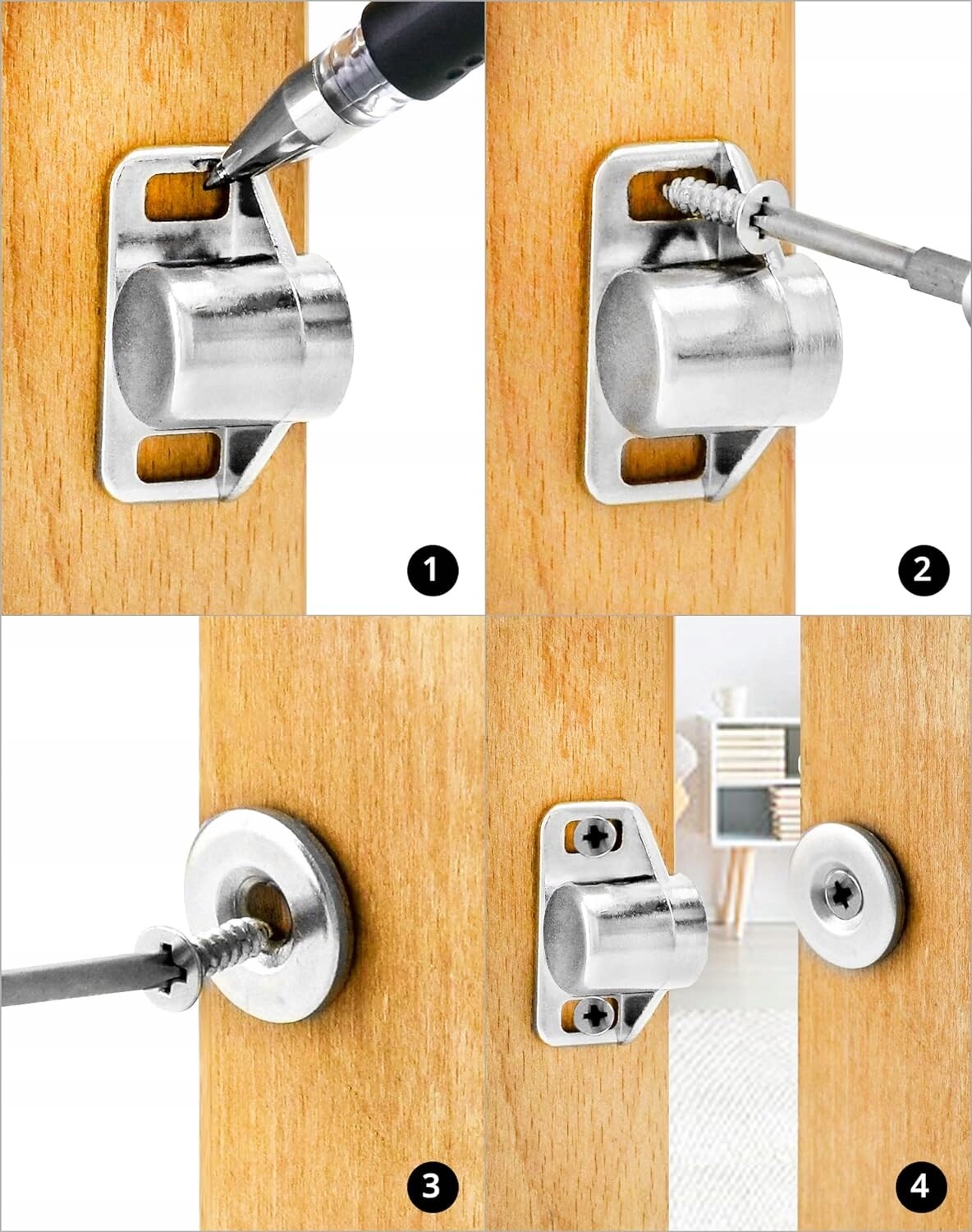 1

2

3

4