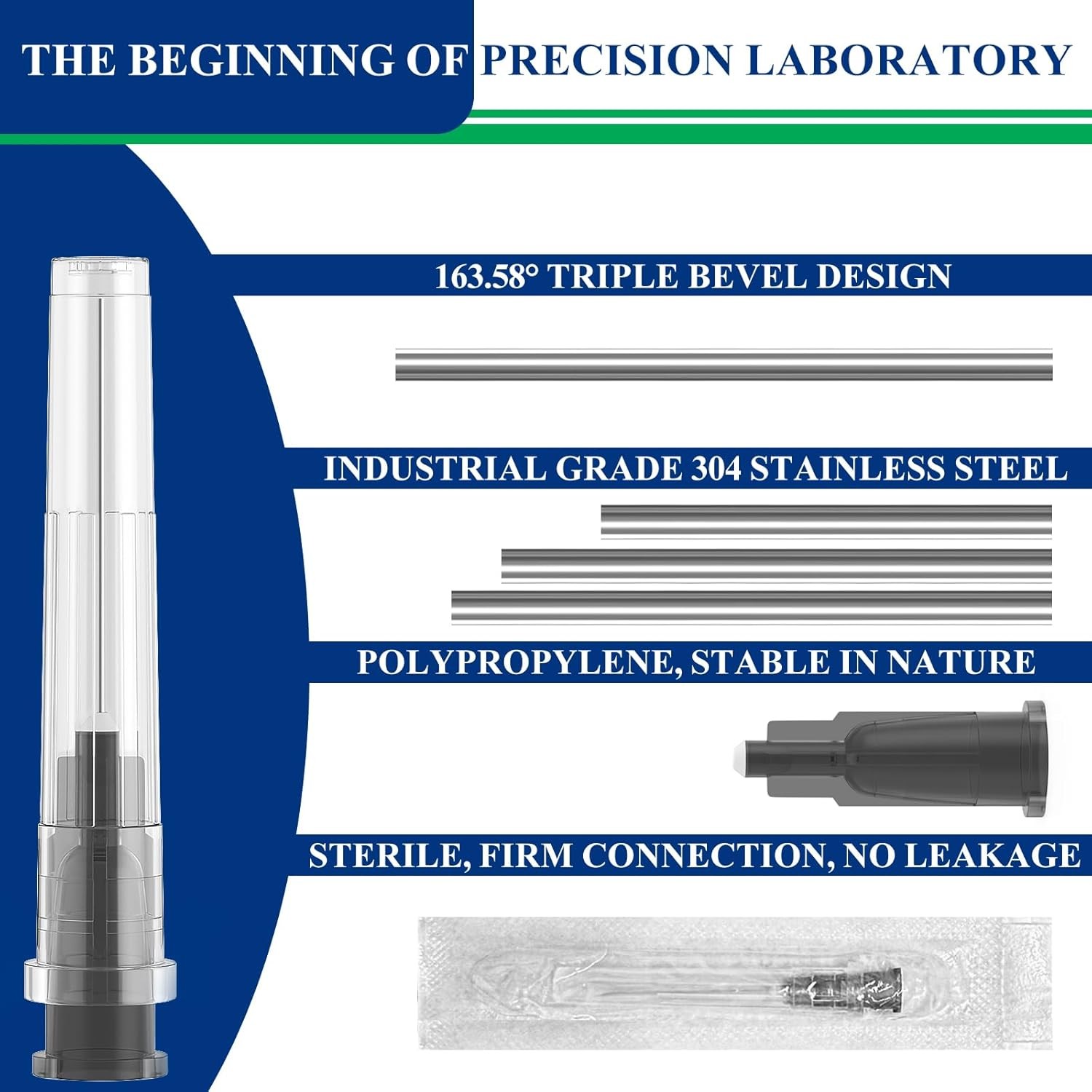 THE BEGINNING OF PRECISION LABORATORY

163.58° TRIPLE BEVEL DESIGN

INDUSTRIAL GRADE 304 STAINLESS STEEL

POLYPROPYLENE, STABLE IN NATURE

STERILE, FIRM CONNECTION, NO LEAKAGE