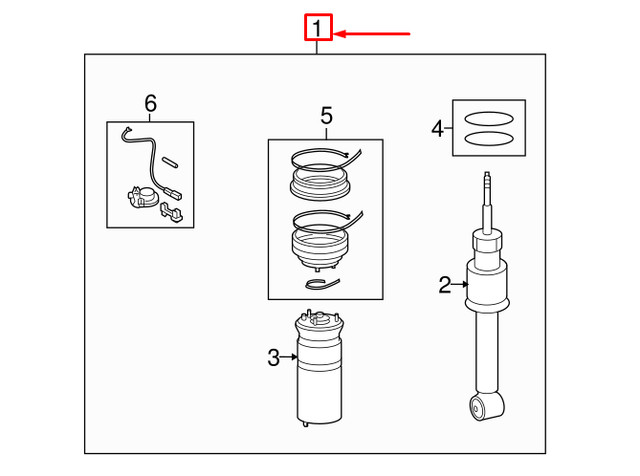 1
6
5
4
2
3