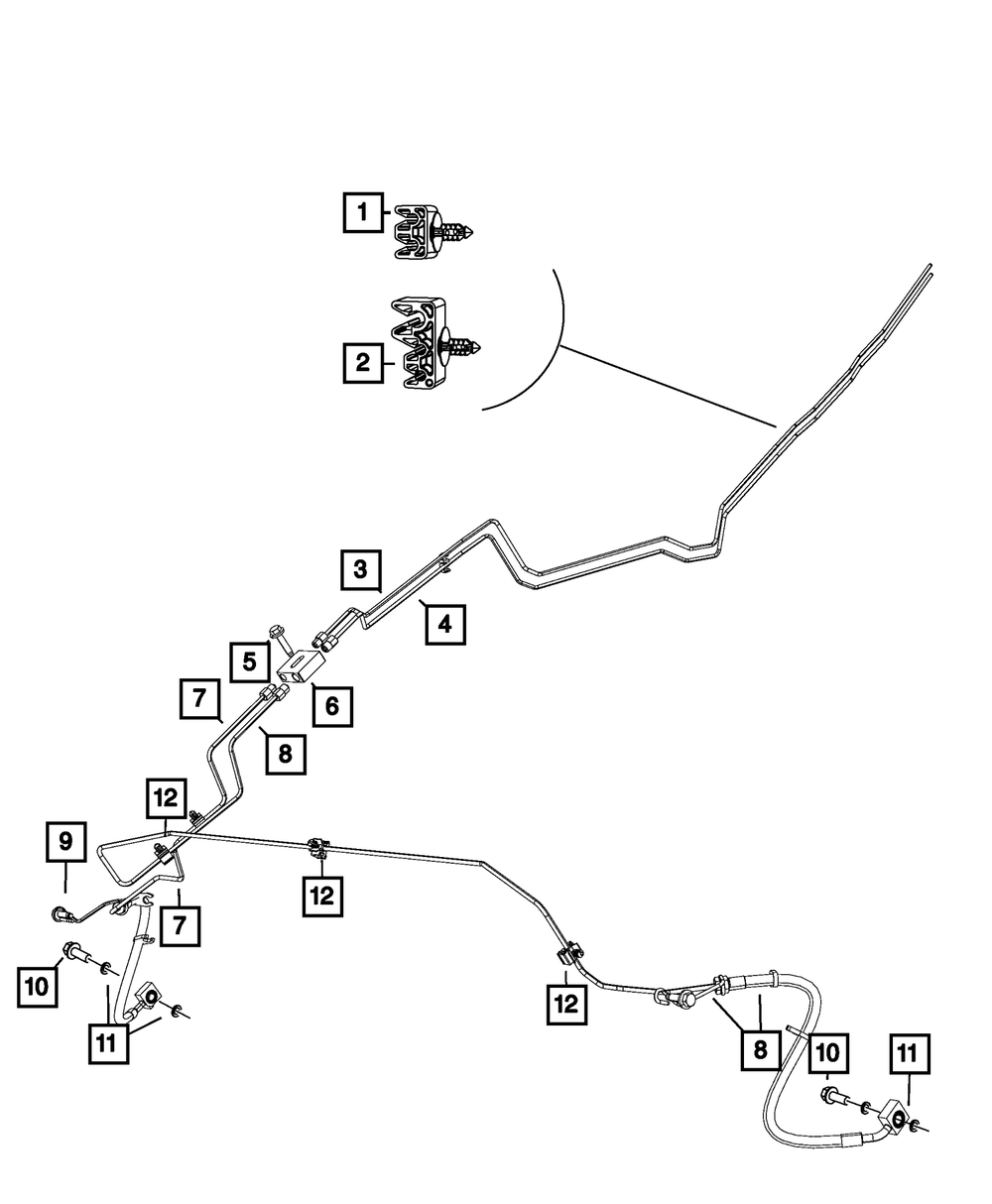 1
2
3
4
5
6
7
8
12
9
12
7
10
11
12
8
10
11