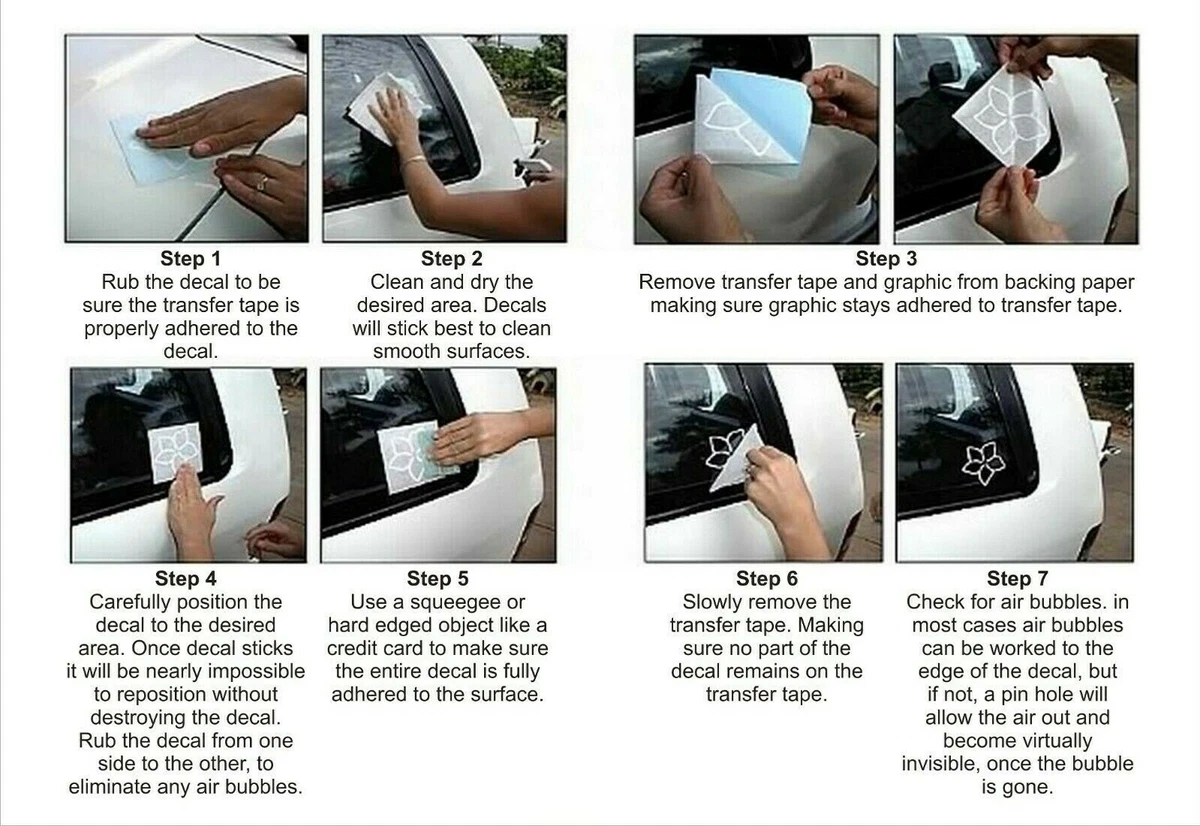 Step 1
Rub the decal to be sure the transfer tape is properly adhered to the decal.

Step 2
Clean and dry the desired area. Decals will stick best to clean smooth surfaces.

Step 3
Remove transfer tape and graphic from backing paper making sure graphic stays adhered to transfer tape.

Step 4
Carefully position the decal to the desired area. Once decal sticks it will be nearly impossible to reposition without destroying the decal. Rub the decal from one side to the other, to eliminate any air bubbles.

Step 5
Use a squeegee or hard edged object like a credit card to make sure the entire decal is fully adhered to the surface.

Step 6
Slowly remove the transfer tape. Making sure no part of the decal remains on the transfer tape.

Step 7
Check for air bubbles. in most cases air bubbles can be worked to the edge of the decal, but if not, a pin hole will allow the air out and become virtually invisible, once the bubble is gone.