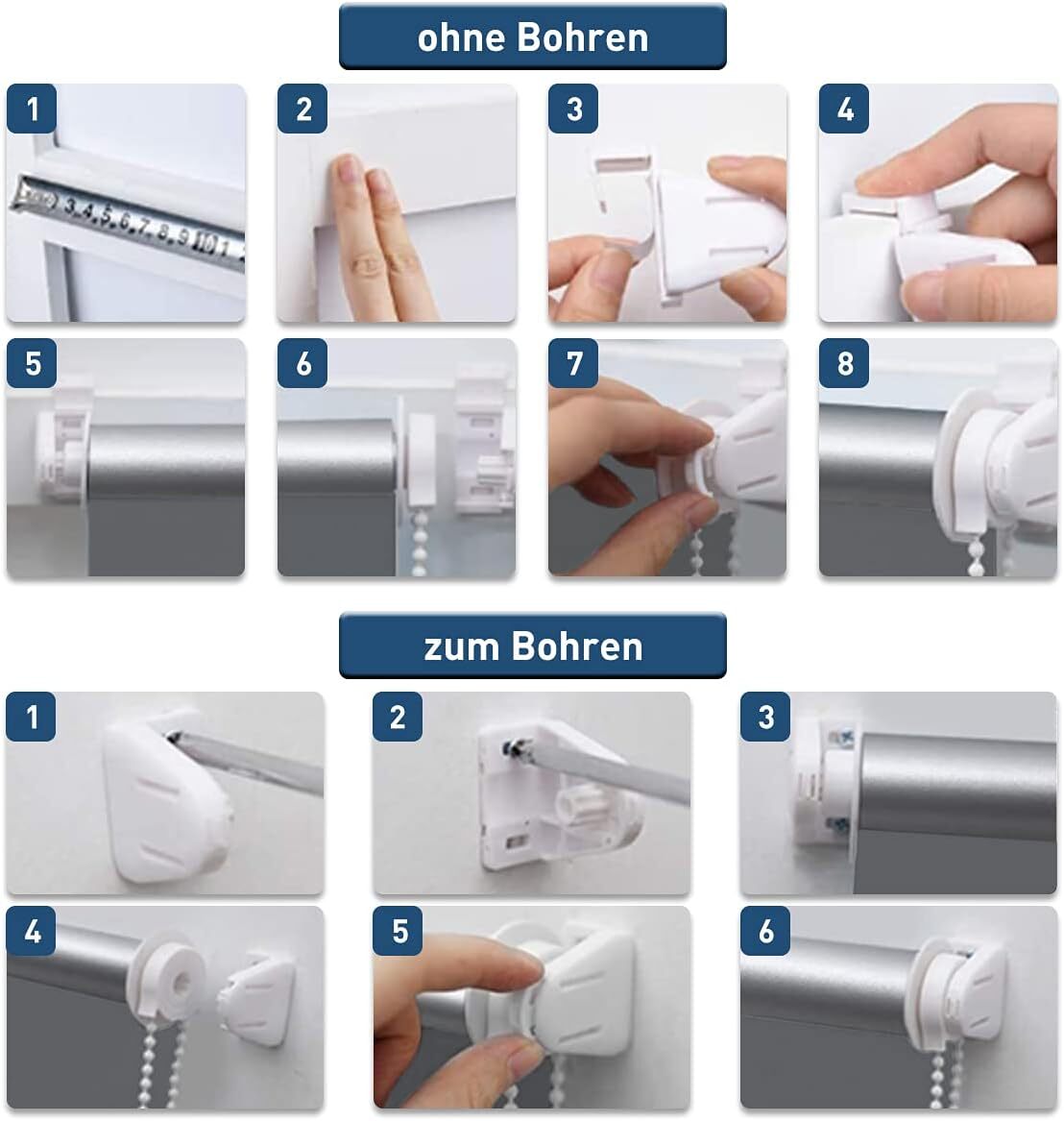 ohne Bohren

1
3 4 5 6 7 8 9 10 1

2

3

4

5

6

7

8

zum Bohren

1

2

3

4

5

6