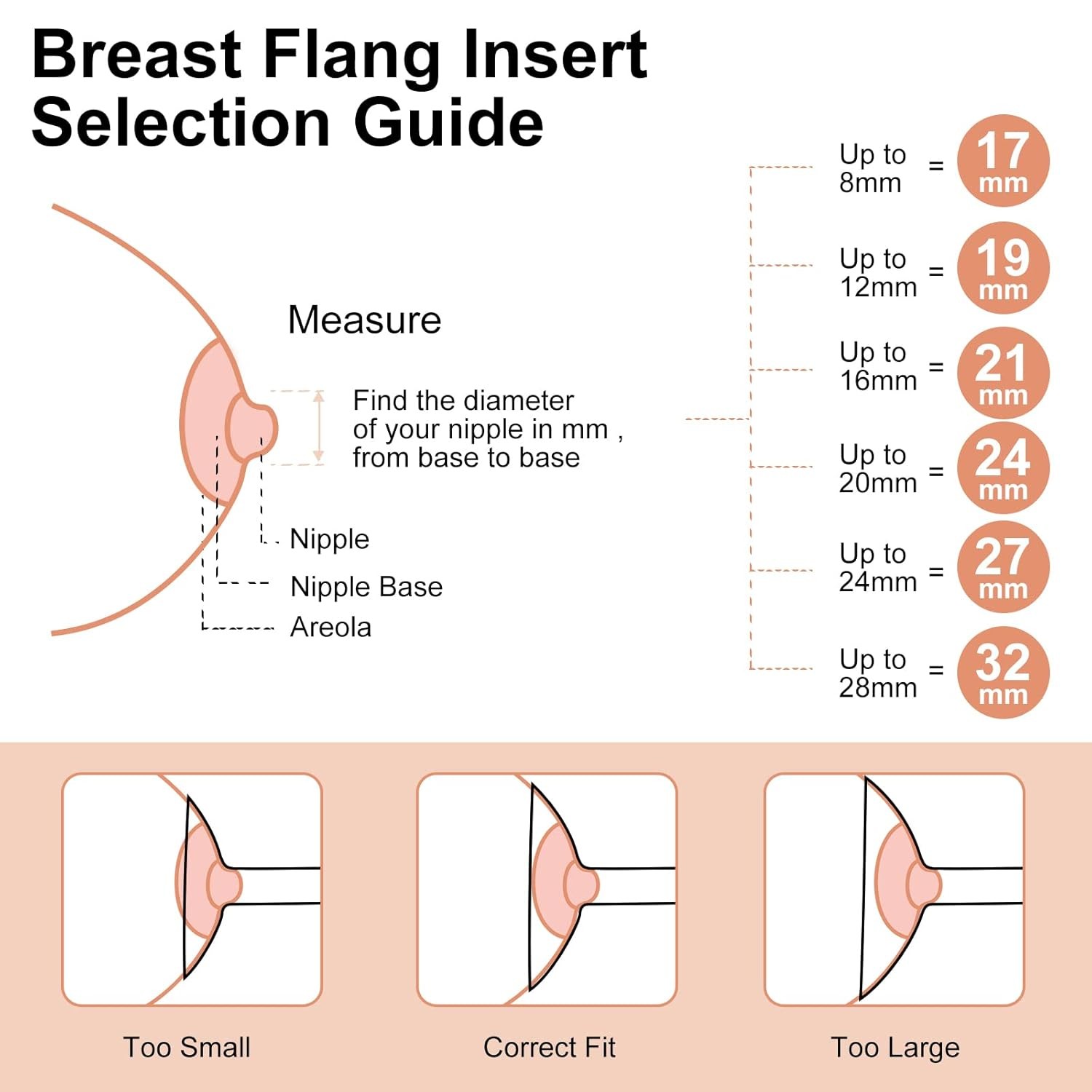 Breast Flang Insert Selection Guide

Measure

Find the diameter of your nipple in mm , from base to base

Nipple

Nipple Base

Areola

Up to 8mm = 17 mm

Up to 12mm = 19 mm

Up to 16mm = 21 mm

Up to 20mm = 24 mm

Up to 24mm = 27 mm

Up to 28mm = 32 mm

Too Small

Correct Fit

Too Large