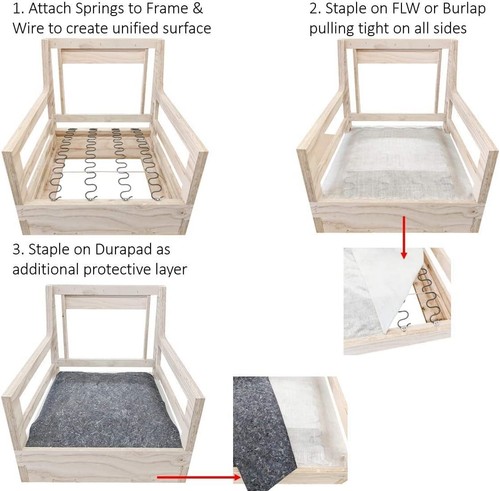 1. Attach Springs to Frame & Wire to create unified surface

2. Staple on FLW or Burlap pulling tight on all sides

3. Staple on Durapad as additional protective layer