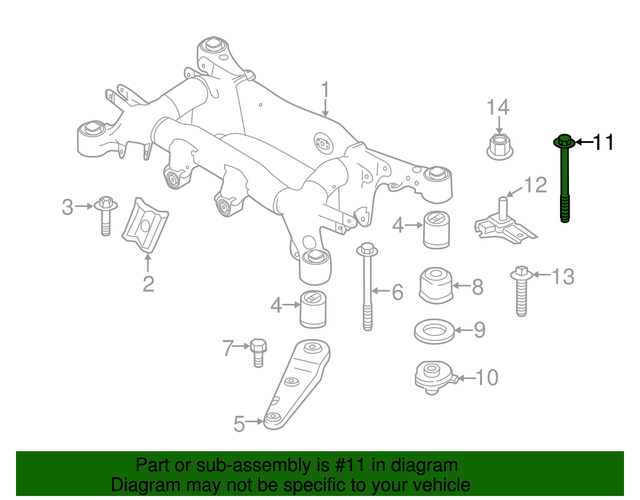 1
14
11
12
3
4
2
6
8
13
4
9
7
10
5

Part or sub-assembly is #11 in diagram
Diagram may not be specific to your vehicle