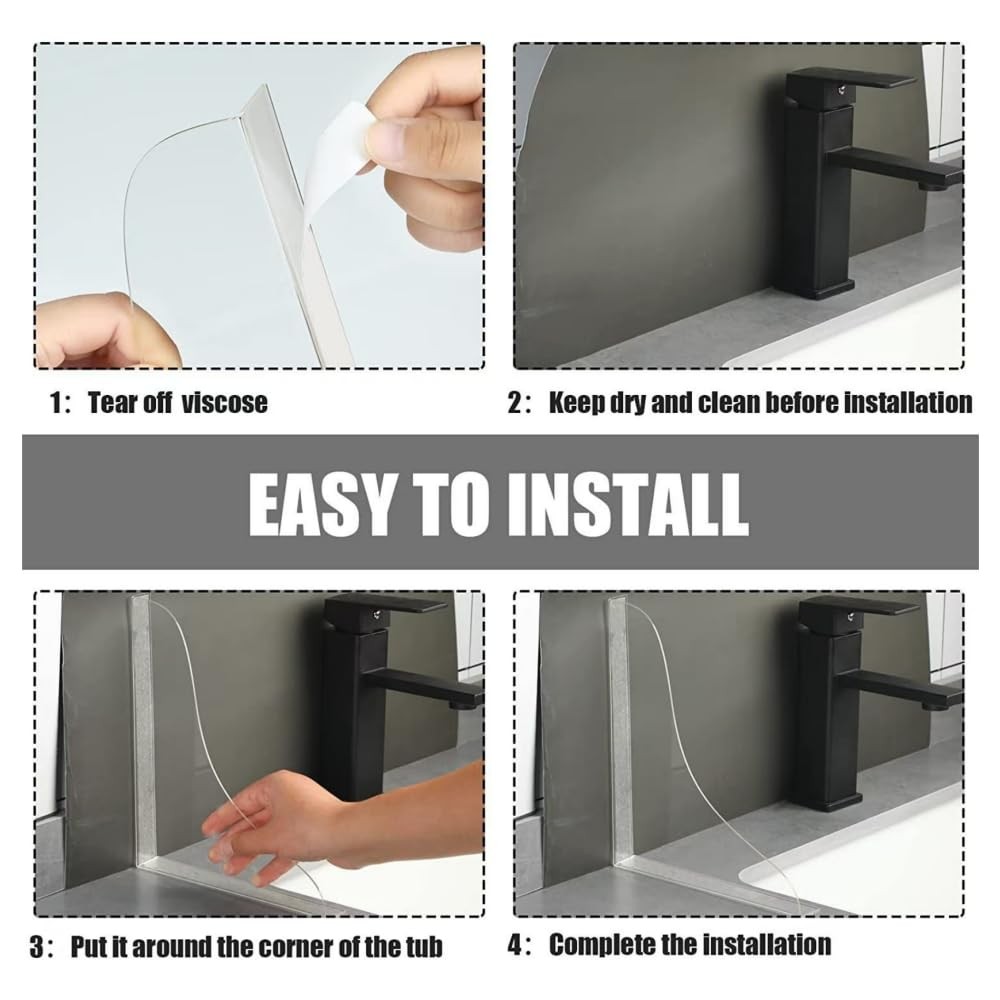 1: Tear off viscose

2: Keep dry and clean before installation

EASY TO INSTALL

3: Put it around the corner of the tub

4: Complete the installation