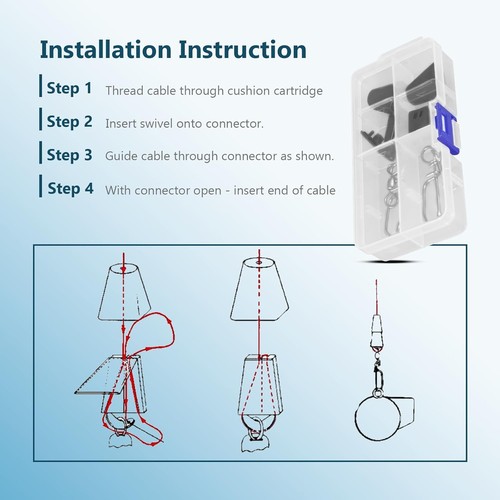 Installation Instruction

Step 1 Thread cable through cushion cartridge

Step 2 Insert swivel onto connector.

Step 3 Guide cable through connector as shown.

Step 4 With connector open - insert end of cable