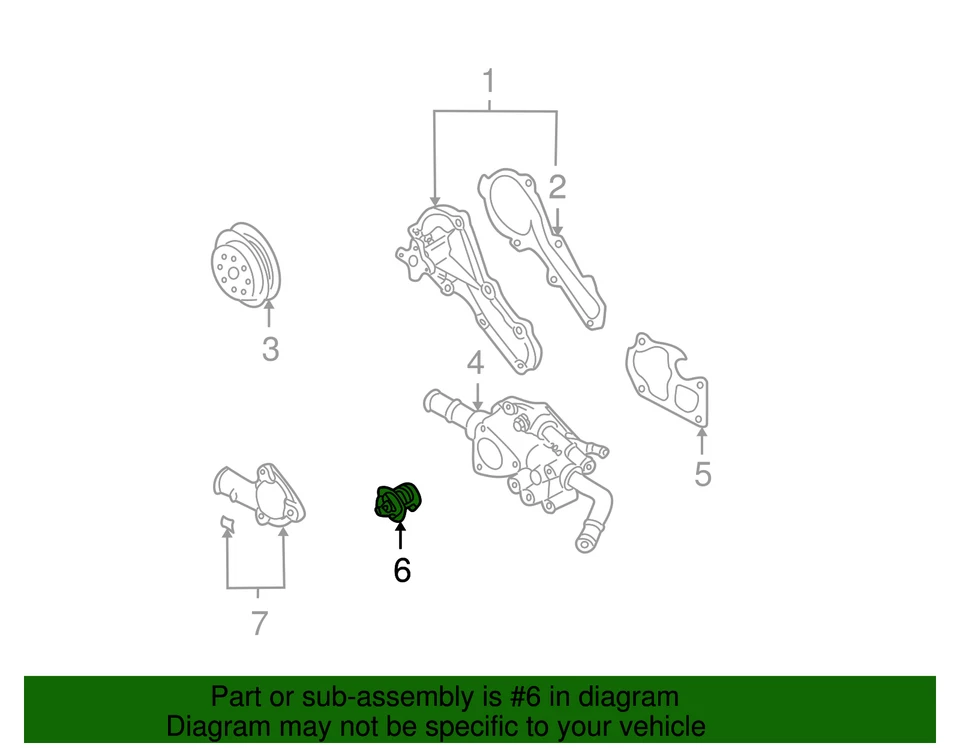 1
2
3
4
5
6
7

Part or sub-assembly is #6 in diagram
Diagram may not be specific to your vehicle