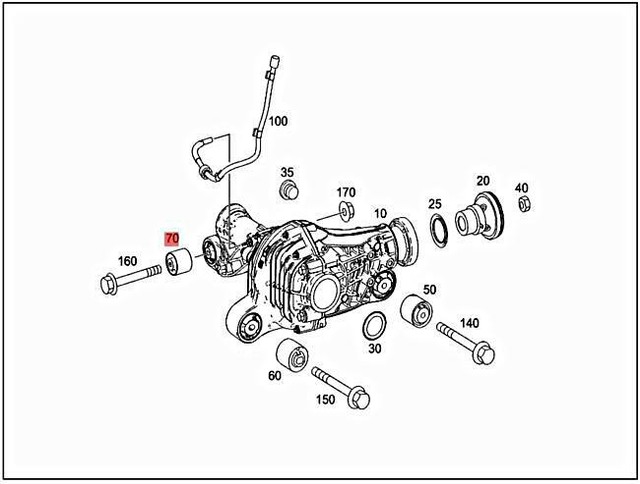 100
35
170
10
25
20
40
70
160
50
140
30
60
150