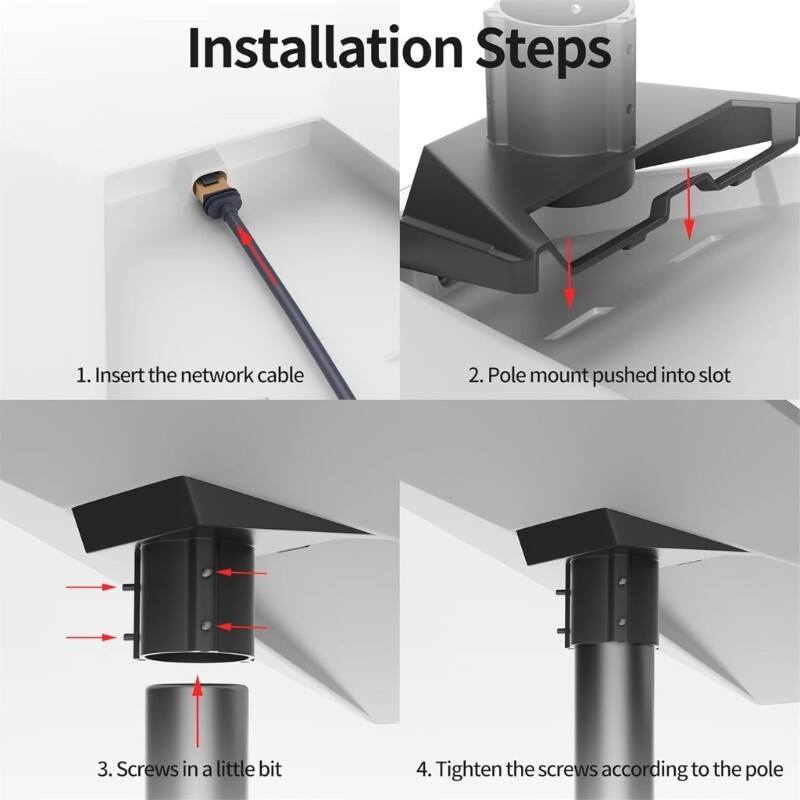 Installation Steps

1. Insert the network cable

2. Pole mount pushed into slot

3. Screws in a little bit

4. Tighten the screws according to the pole