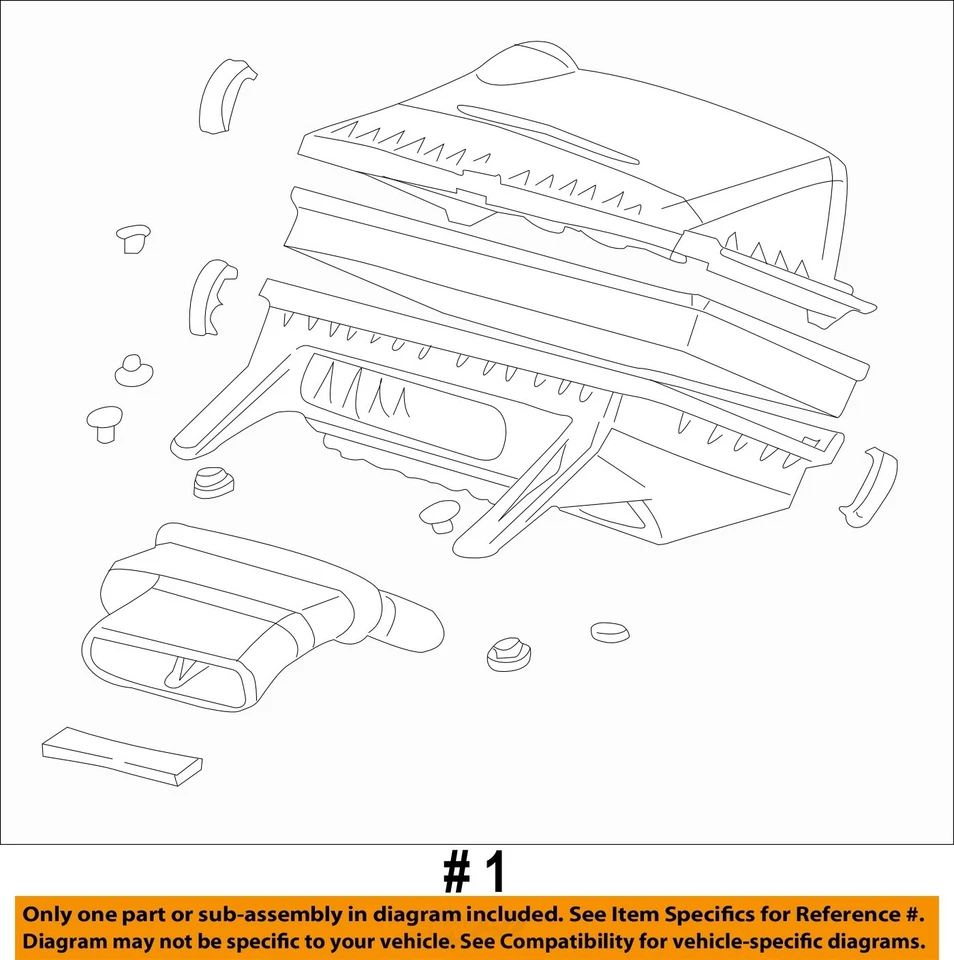 # 1

Only one part or sub-assembly in diagram included. See Item Specifics for Reference #.
Diagram may not be specific to your vehicle. See Compatibility for vehicle-specific diagrams.