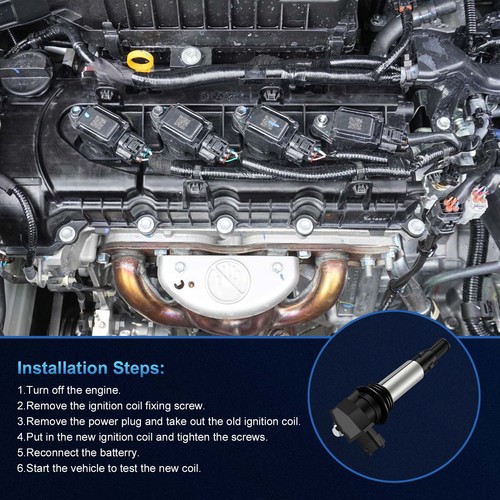 Installation Steps:

1.Turn off the engine.
2.Remove the ignition coil fixing screw.
3.Remove the power plug and take out the old ignition coil.
4.Put in the new ignition coil and tighten the screws.
5.Reconnect the batterry.
6.Start the vehicle to test the new coil.