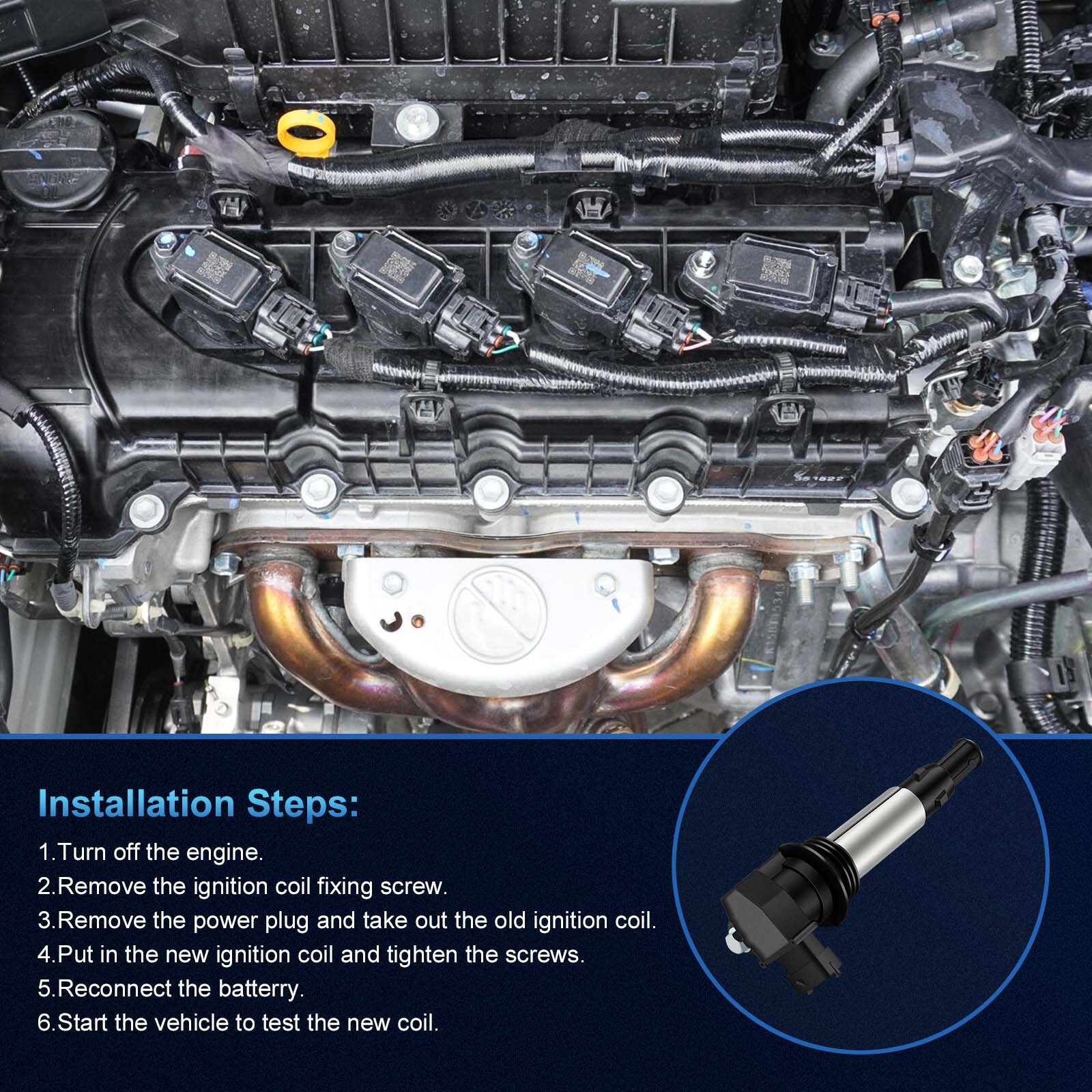 ENGINE OIL

Installation Steps:

1.Turn off the engine.

2.Remove the ignition coil fixing screw.

3.Remove the power plug and take out the old ignition coil.

4.Put in the new ignition coil and tighten the screws.

5.Reconnect the batterry.

6.Start the vehicle to test the new coil.