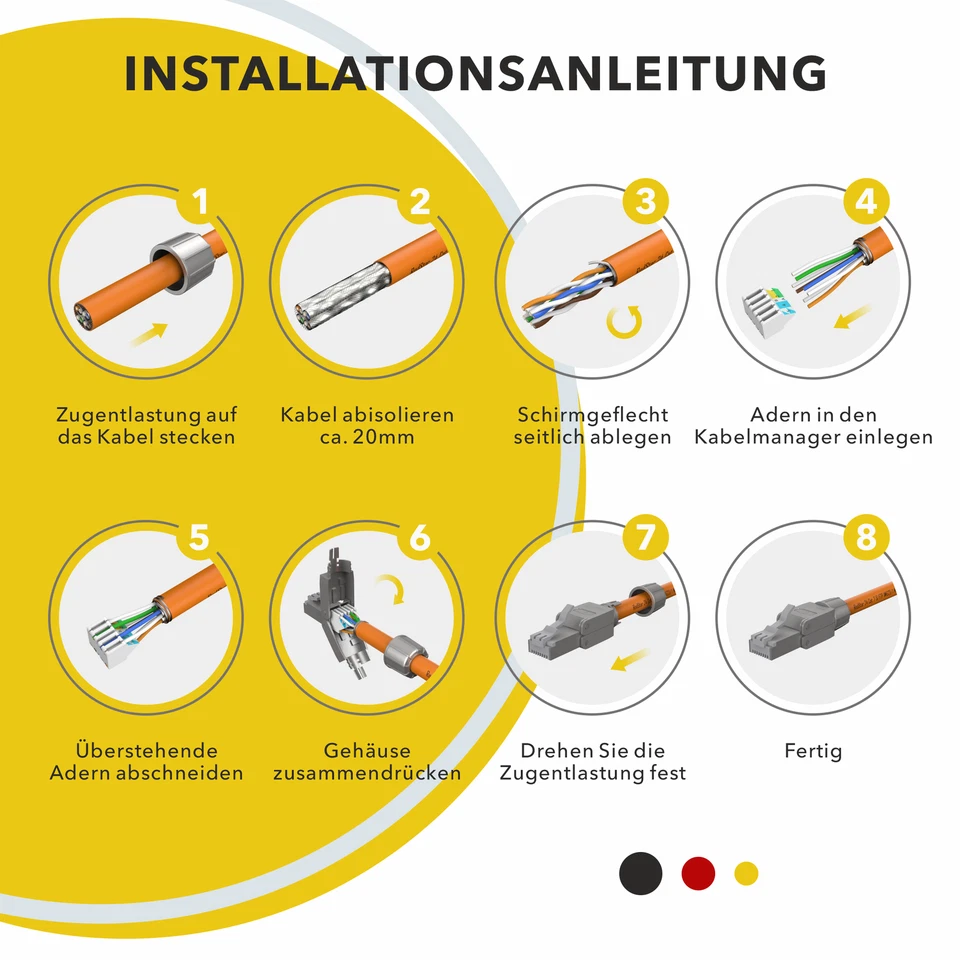 INSTALLATIONSANLEITUNG

1

Zugentlastung auf das Kabel stecken

2

Kabel abisolieren ca. 20mm

3

Schirmgeflecht seitlich ablegen

4

Adern in den Kabelmanager einlegen

5

Überstehende Adern abschneiden

6

Gehäuse zusammendrücken

7

Drehen Sie die Zugentlastung fest

8

Fertig