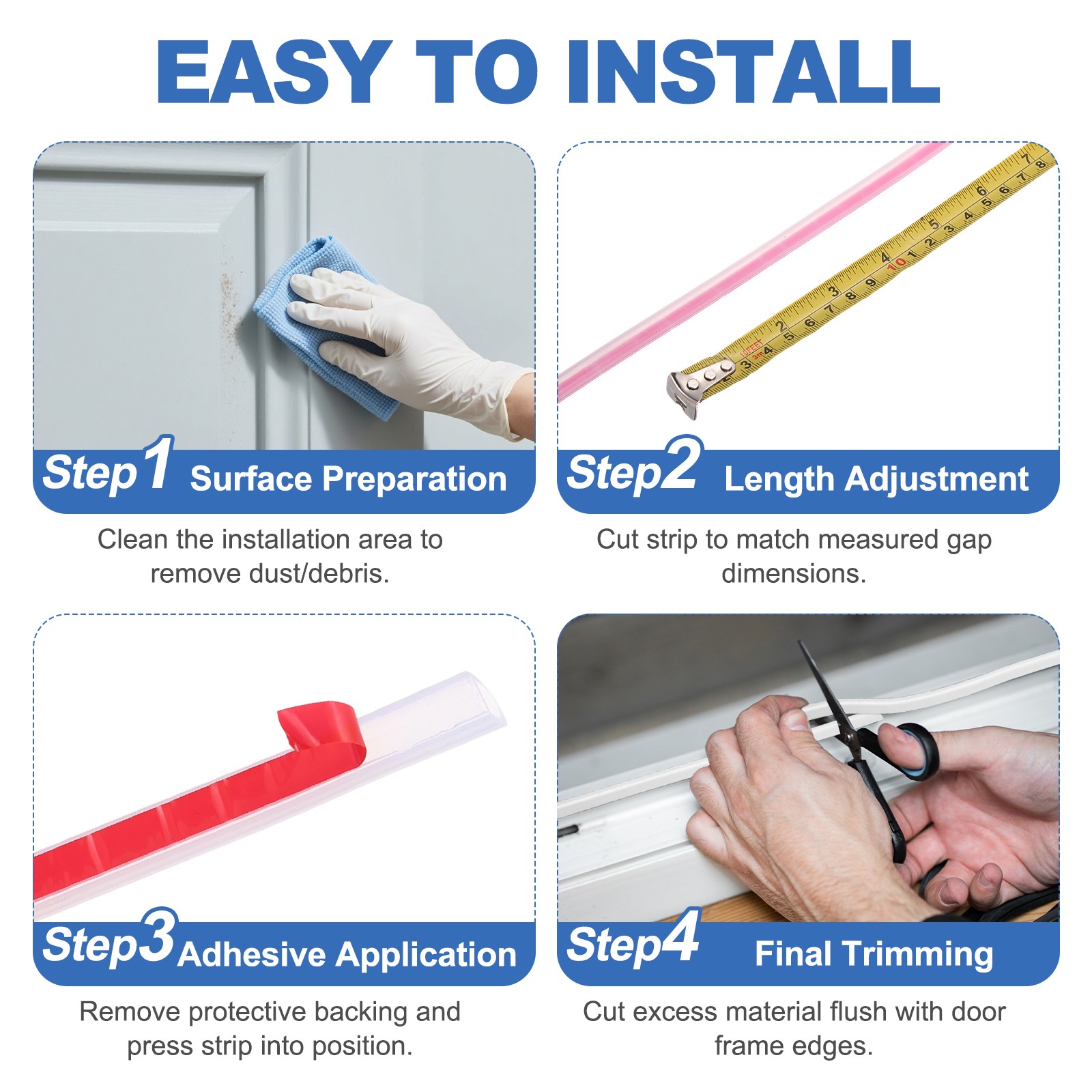 EASY TO INSTALL

Step1 Surface Preparation

Clean the installation area to remove dust/debris.

Step2 Length Adjustment

Cut strip to match measured gap dimensions.

Step3 Adhesive Application

Remove protective backing and press strip into position.

Step4 Final Trimming

Cut excess material flush with door frame edges.