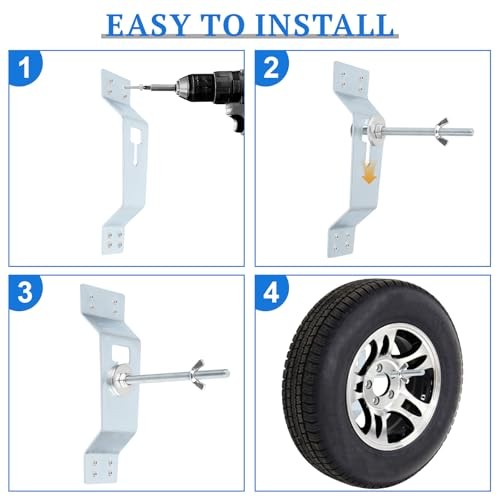 EASY TO INSTALL

1

2

3

4