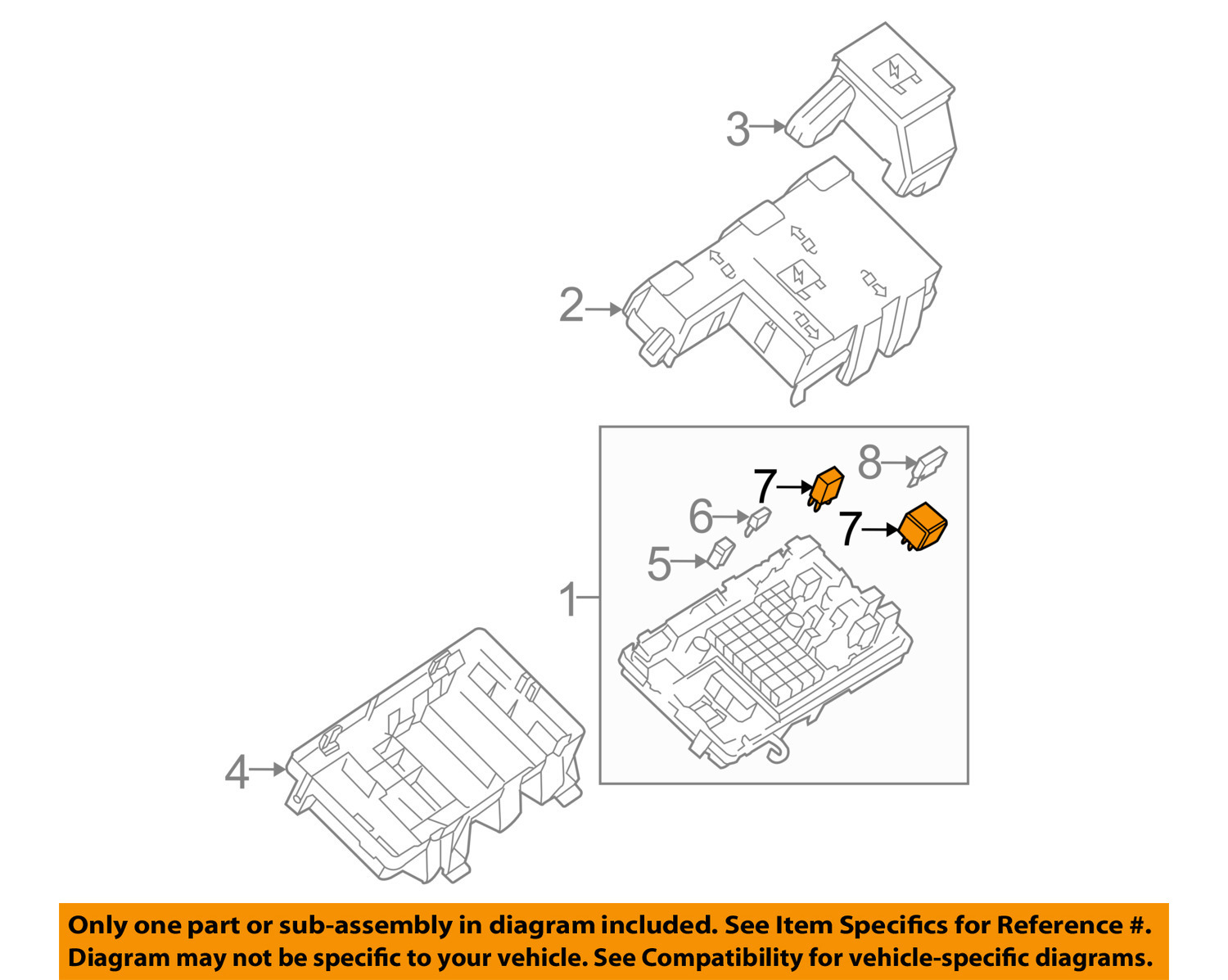 3

2

8

7

6

7

5

1

4

Only one part or sub-assembly in diagram included. See Item Specifics for Reference #. Diagram may not be specific to your vehicle. See Compatibility for vehicle-specific diagrams.