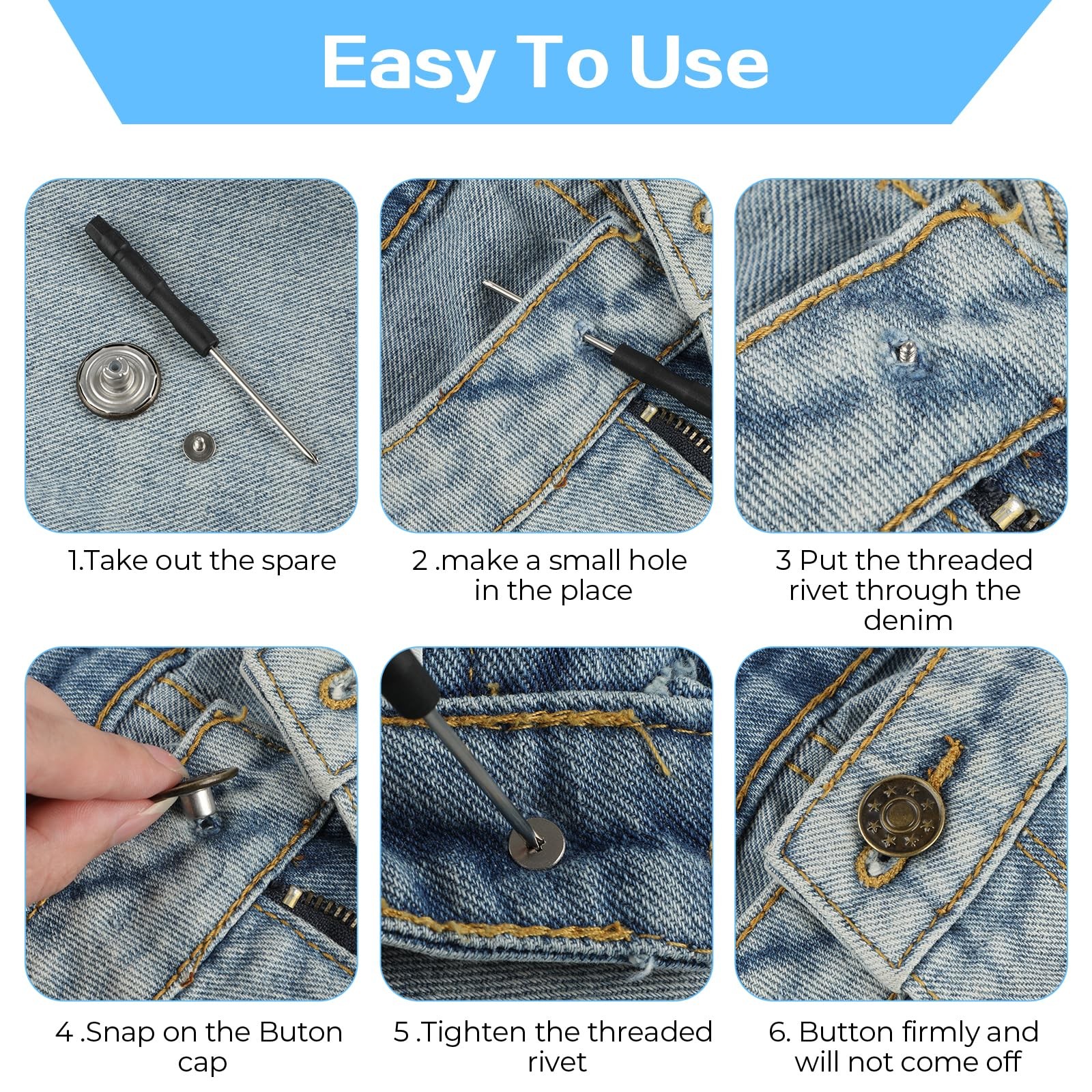 Easy To Use

1.Take out the spare

2 .make a small hole in the place

3 Put the threaded rivet through the denim

4 .Snap on the Buton cap

5 .Tighten the threaded rivet

6. Button firmly and will not come off