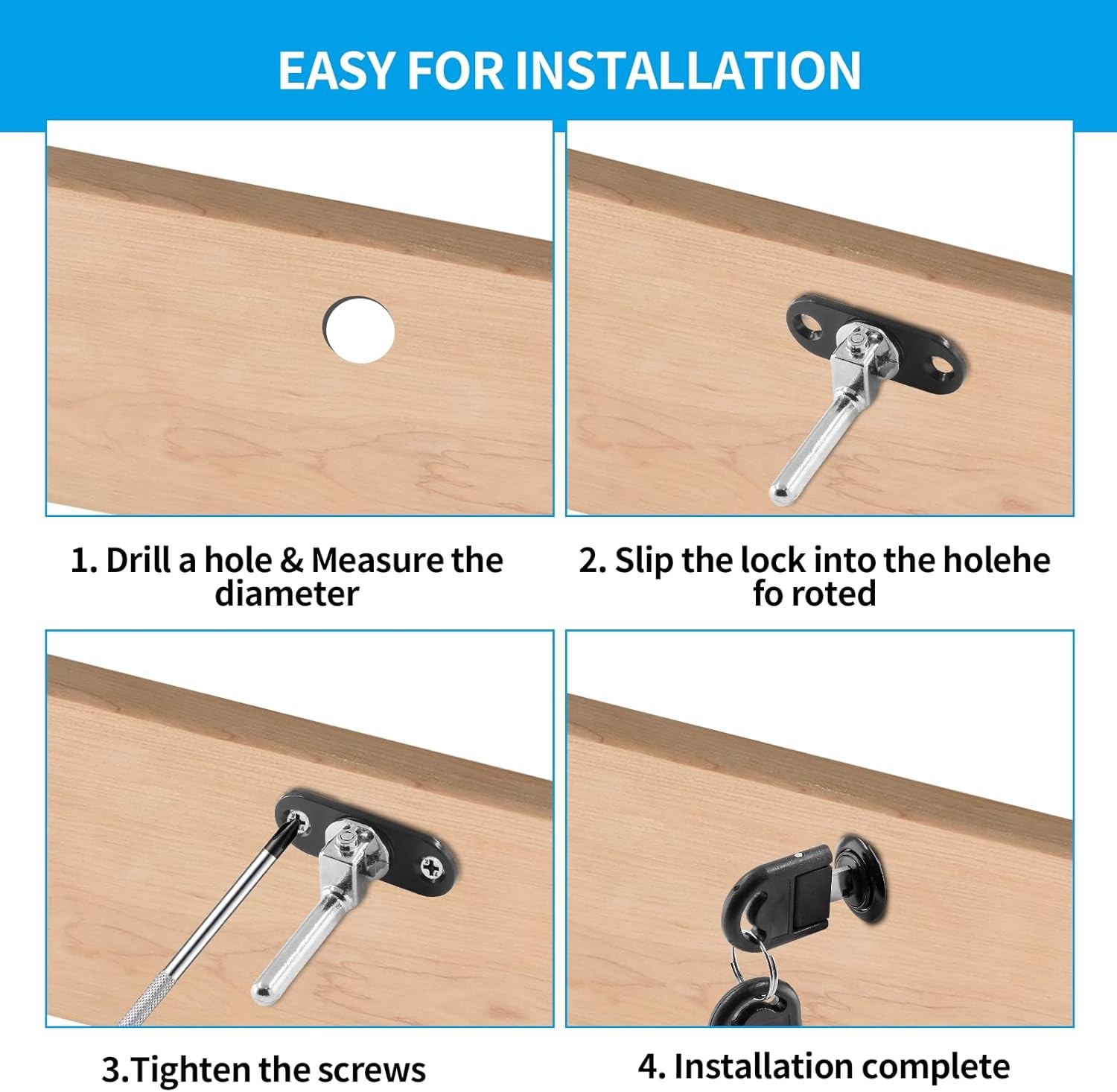 EASY FOR INSTALLATION

1. Drill a hole & Measure the diameter

2. Slip the lock into the holehe fo roted

3.Tighten the screws

4. Installation complete