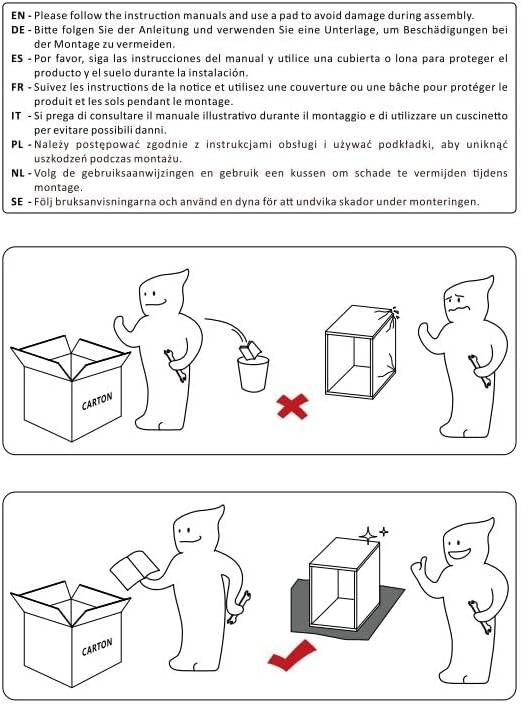 EN - Please follow the instruction manuals and use a pad to avoid damage during assembly.
DE - Bitte folgen Sie der Anleitung und verwenden Sie eine Unterlage, um Beschädigungen bei der Montage zu vermeiden.
ES - Por favor, siga las instrucciones del manual y utilice una cubierta o lona para proteger el producto y el suelo durante la instalación.
FR - Suivez les instructions de la notice et utilisez une couverture ou une bâche pour protéger le produit et les sols pendant le montage.
IT - Si prega di consultare il manuale illustrativo durante il montaggio e di utilizzare un cuscinetto per evitare possibili danni.
PL - Należy postępować zgodnie z instrukcjami obsługi i używać podkładki, aby uniknąć uszkodzeń podczas montażu.
NL - Volg de gebruiksaanwijzingen en gebruik een kussen om schade te vermijden tijdens montage.
SE - Följ bruksanvisningarna och använd en dyna för att undvika skador under monteringen.

CARTON

CARTON