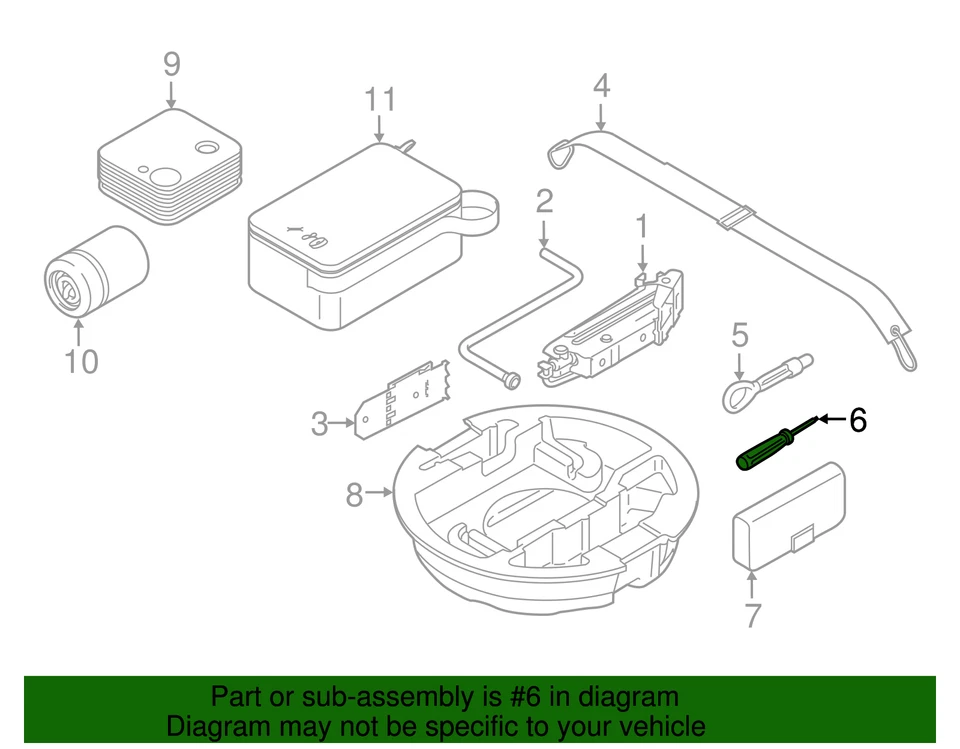 9

11

4

2

1

10

5

3

6

8

7

Part or sub-assembly is #6 in diagram
Diagram may not be specific to your vehicle