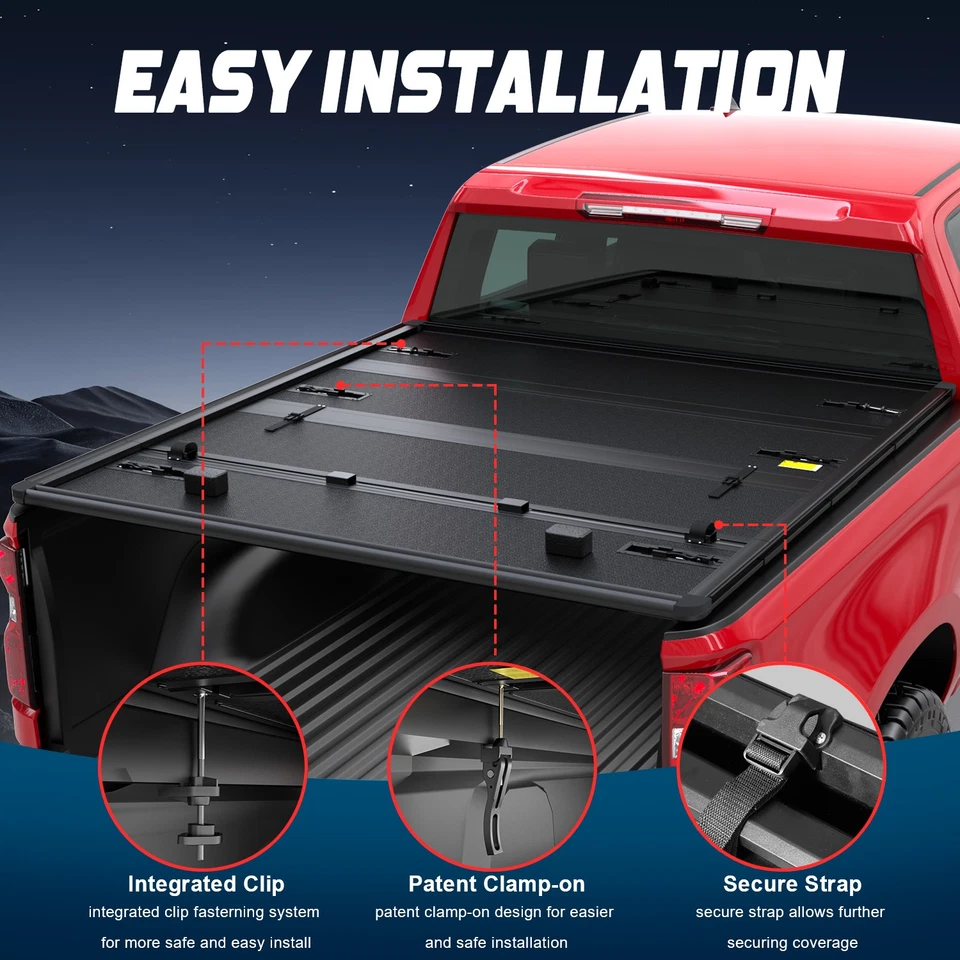 EASY INSTALLATION

Integrated Clip
integrated clip fasterning system for more safe and easy install

Patent Clamp-on
patent clamp-on design for easier and safe installation

Secure Strap
secure strap allows further securing coverage