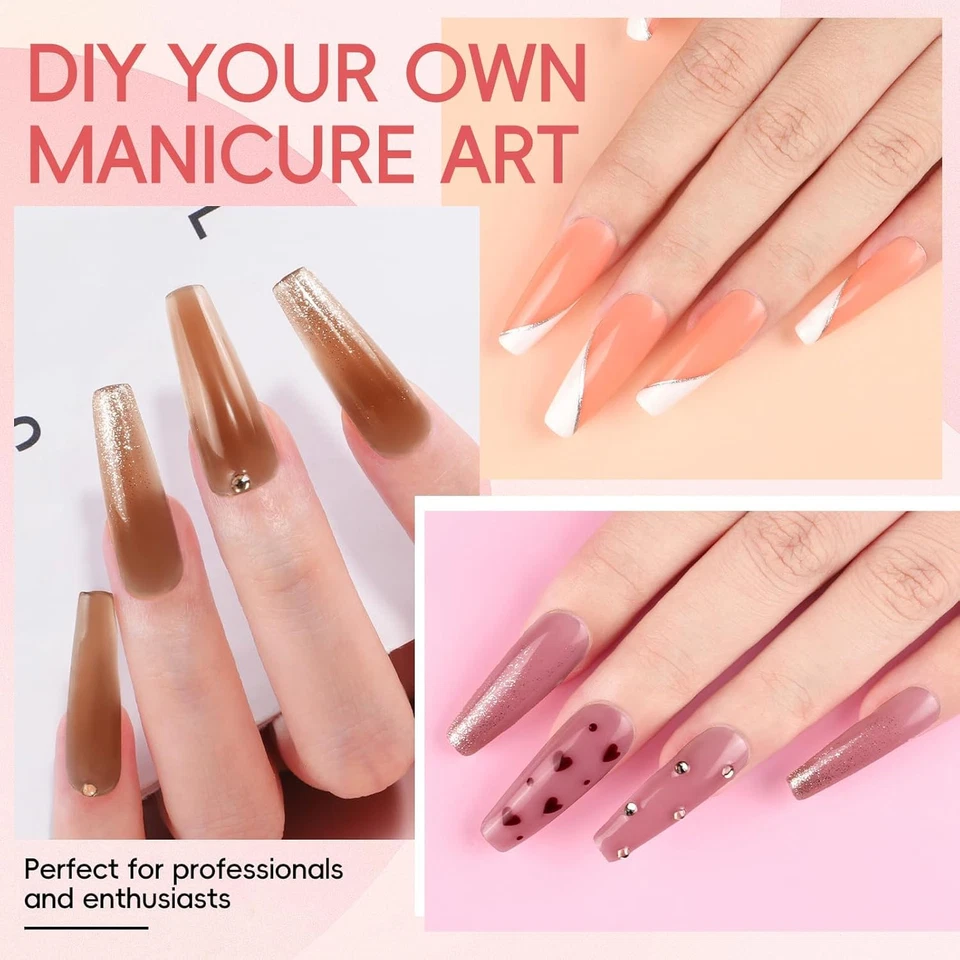 DIY YOUR OWN MANICURE ART

Perfect for professionals and enthusiasts