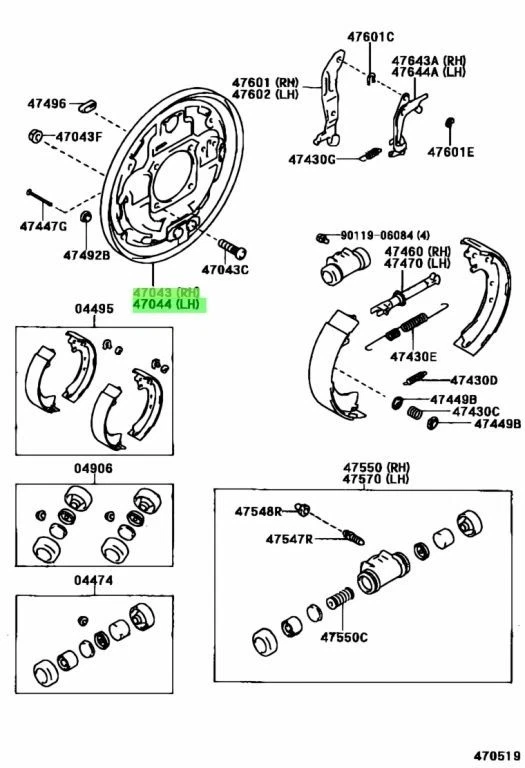 47601C
47643A (RH)
47644A (LH)
47601 (RH)
47602 (LH)
47496
47043F
47430G
47601E
47447G
47492B
47043C
90119-06084 (4)
47460 (RH)
47470 (LH)
47043 (RH)
47044 (LH)
04495
47430E
47430D
47449B
47430C
47449B
04906
47550 (RH)
47570 (LH)
47548R
47547R
04474
47550C
470519