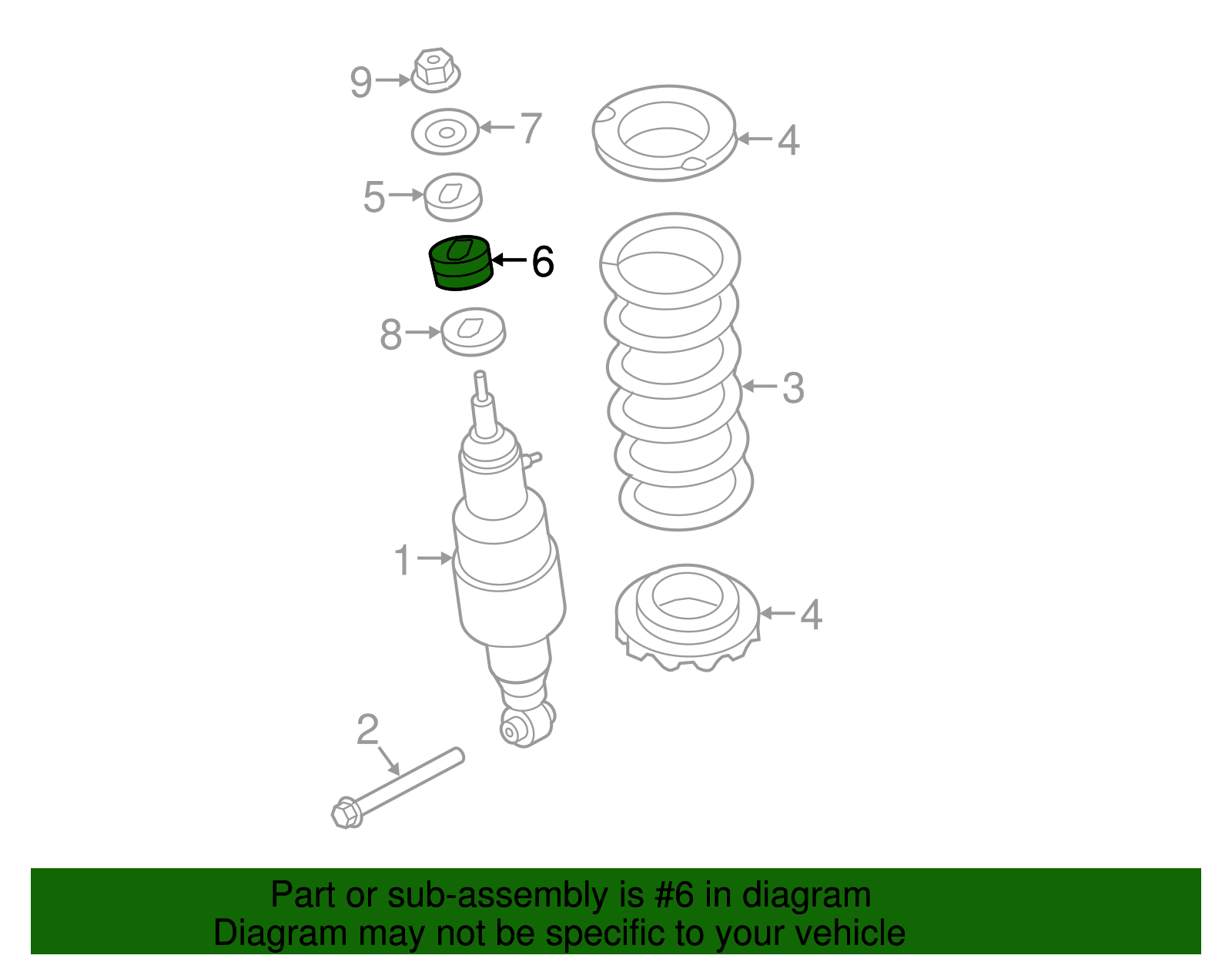 9
7
4
5
6
8
3
1
4
2

Part or sub-assembly is #6 in diagram
Diagram may not be specific to your vehicle