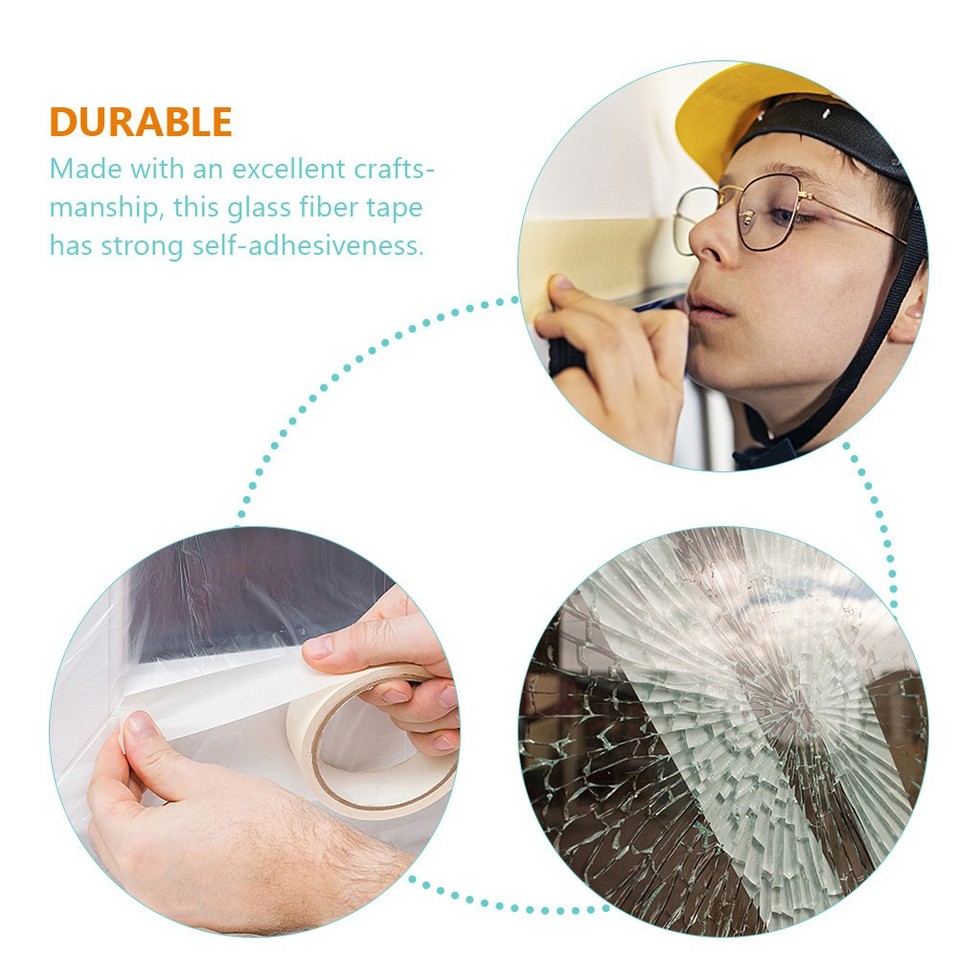 DURABLE

Made with an excellent craftsmanship, this glass fiber tape has strong self-adhesiveness.