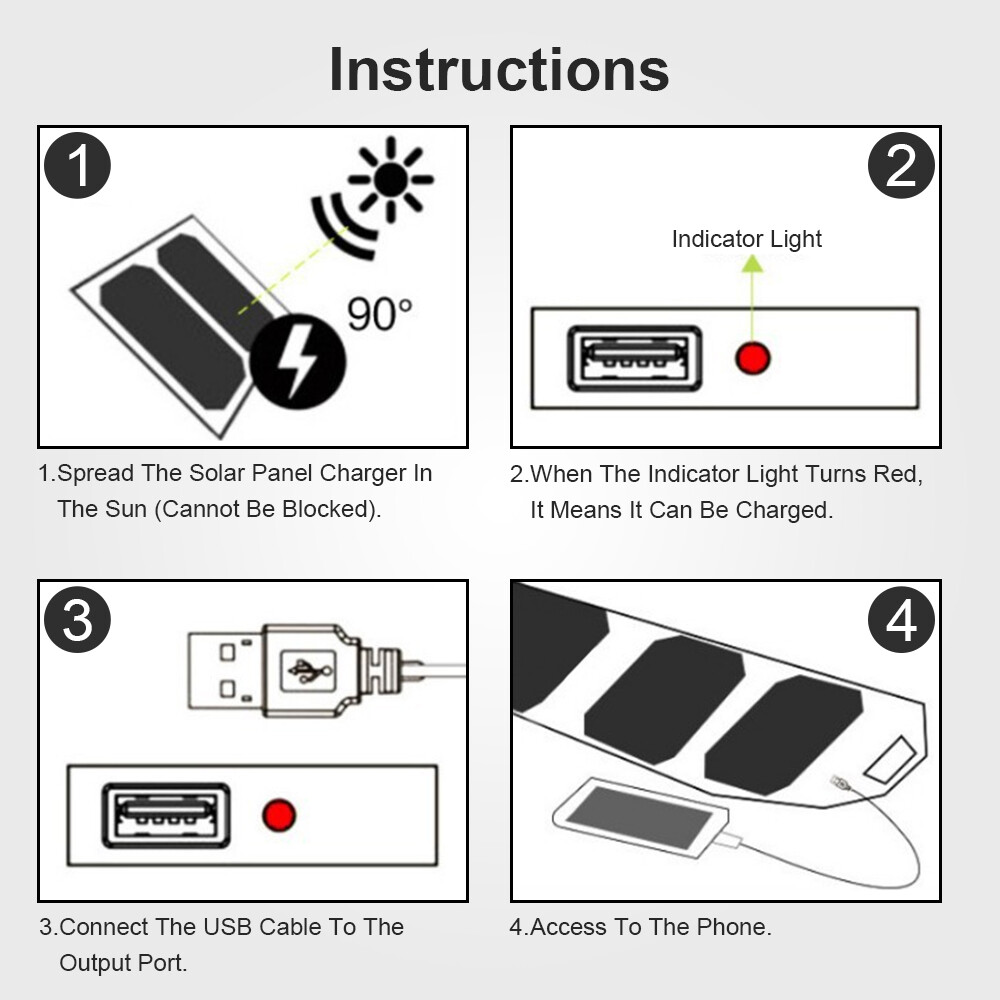 Instructions

1

90°

1.Spread The Solar Panel Charger In The Sun (Cannot Be Blocked).

2

Indicator Light

2.When The Indicator Light Turns Red, It Means It Can Be Charged.

3

3.Connect The USB Cable To The Output Port.

4

4.Access To The Phone.