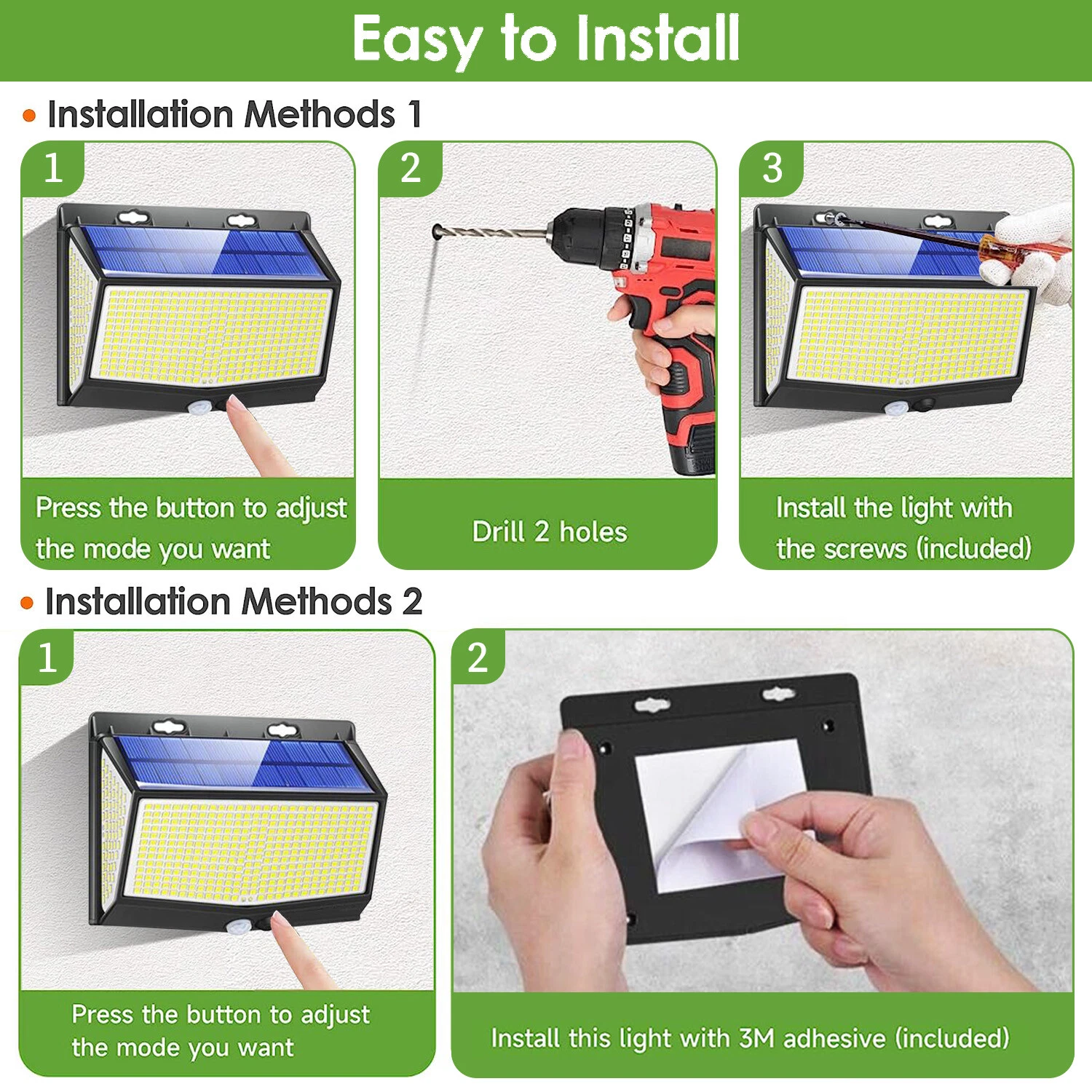 Easy to Install

• Installation Methods 1

1

Press the button to adjust the mode you want

2

Drill 2 holes

3

Install the light with the screws (included)

• Installation Methods 2

1

Press the button to adjust the mode you want

2

Install this light with 3M adhesive (included)