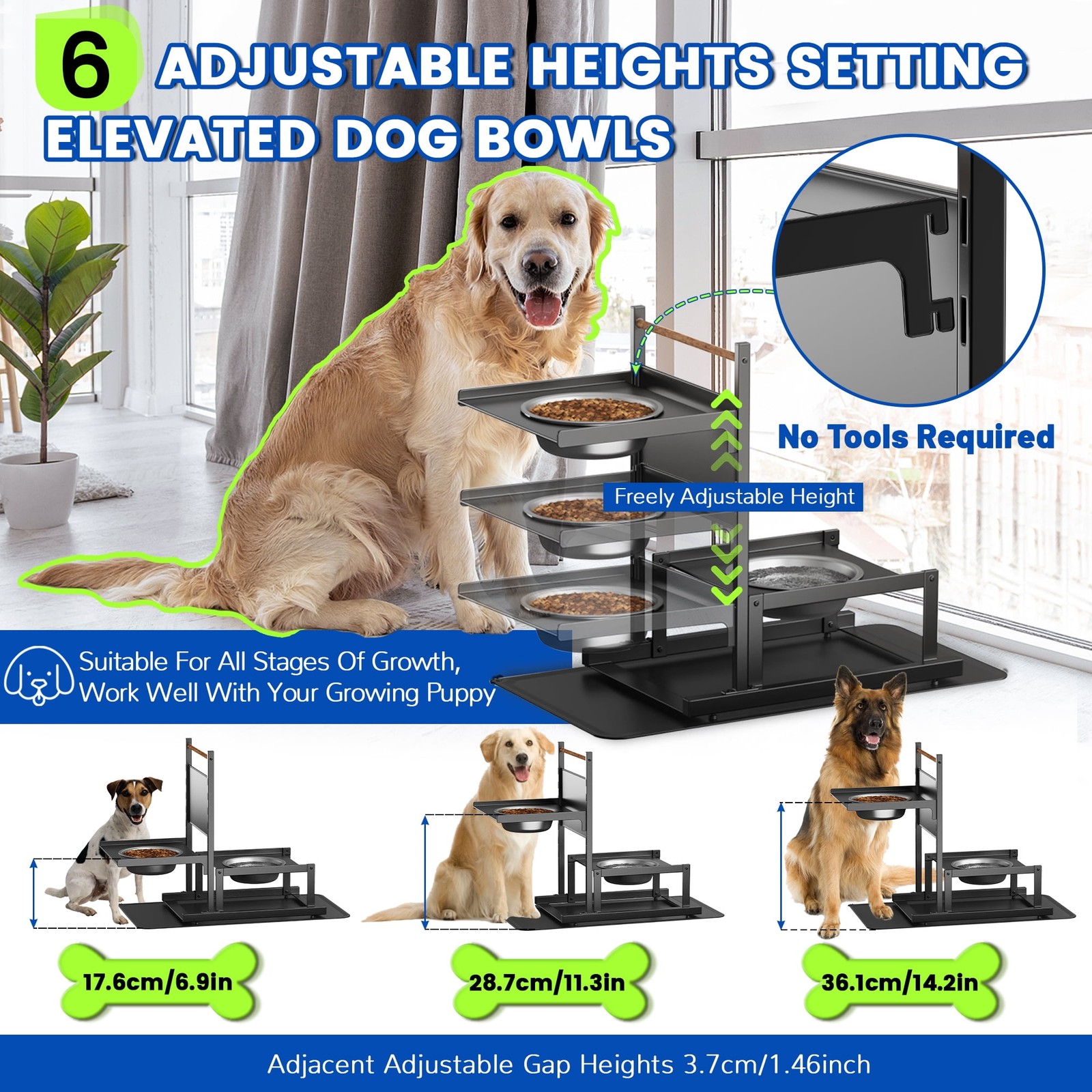 6 ADJUSTABLE HEIGHTS SETTING ELEVATED DOG BOWLS

No Tools Required

Freely Adjustable Height

Suitable For All Stages Of Growth, Work Well With Your Growing Puppy

17.6cm/6.9in

28.7cm/11.3in

36.1cm/14.2in

Adjacent Adjustable Gap Heights 3.7cm/1.46inch