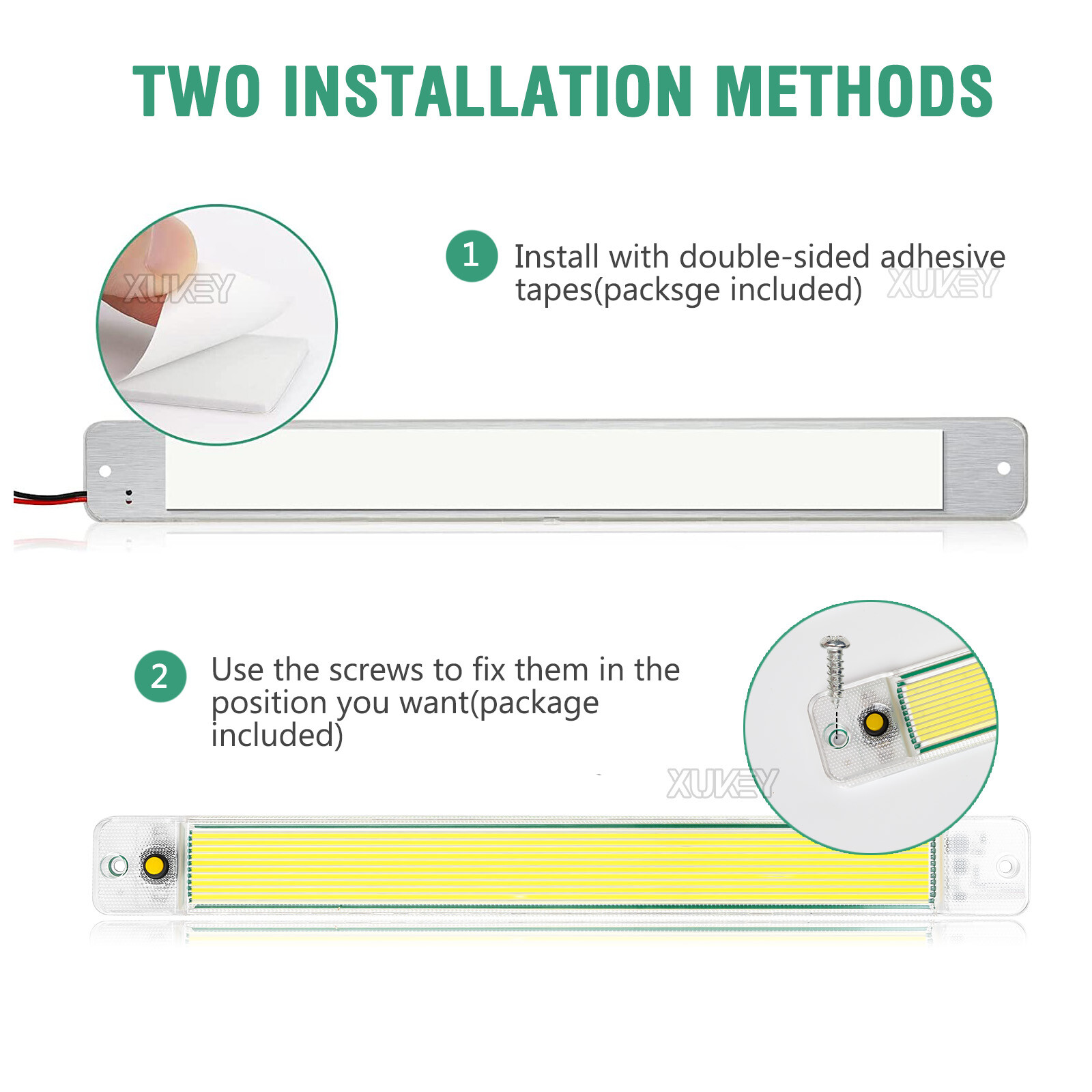 TWO INSTALLATION METHODS

XUKEY

1 Install with double-sided adhesive tapes(packsge included)

XUKEY

2 Use the screws to fix them in the position you want(package included)

XUKEY