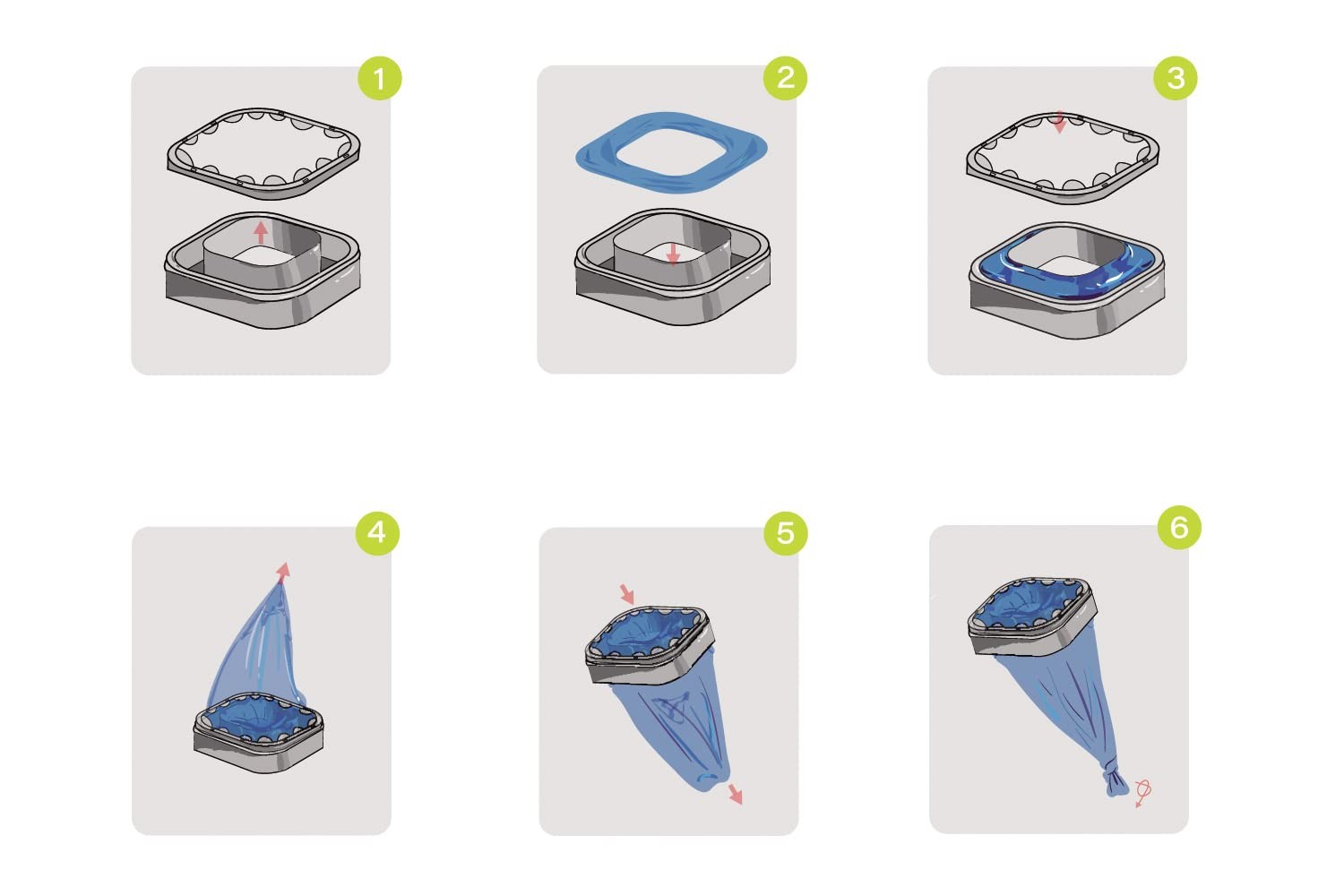 1

2

3

4

5

6